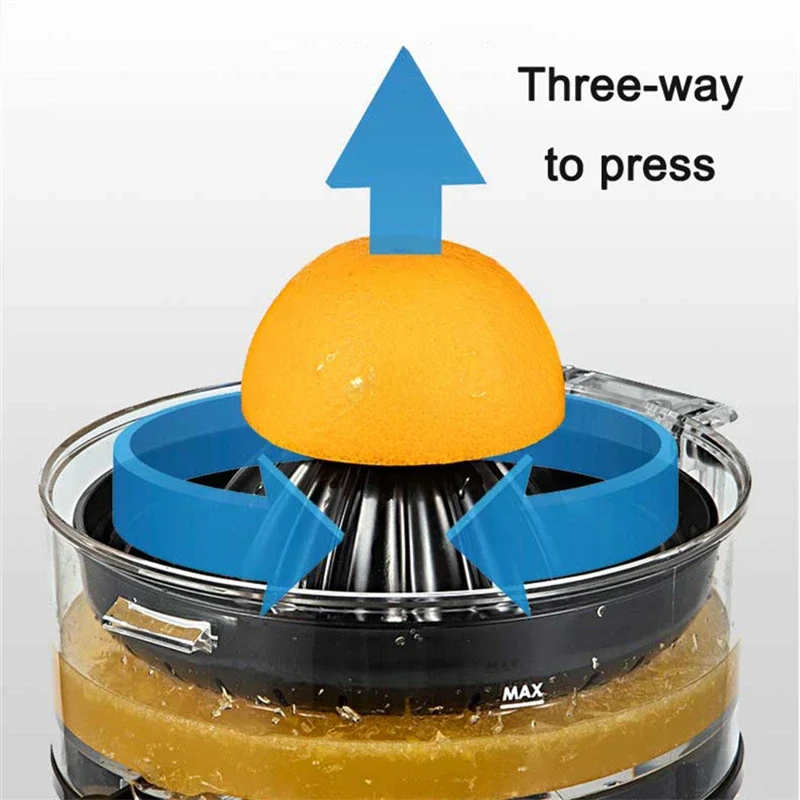 Three-way to press

MAX