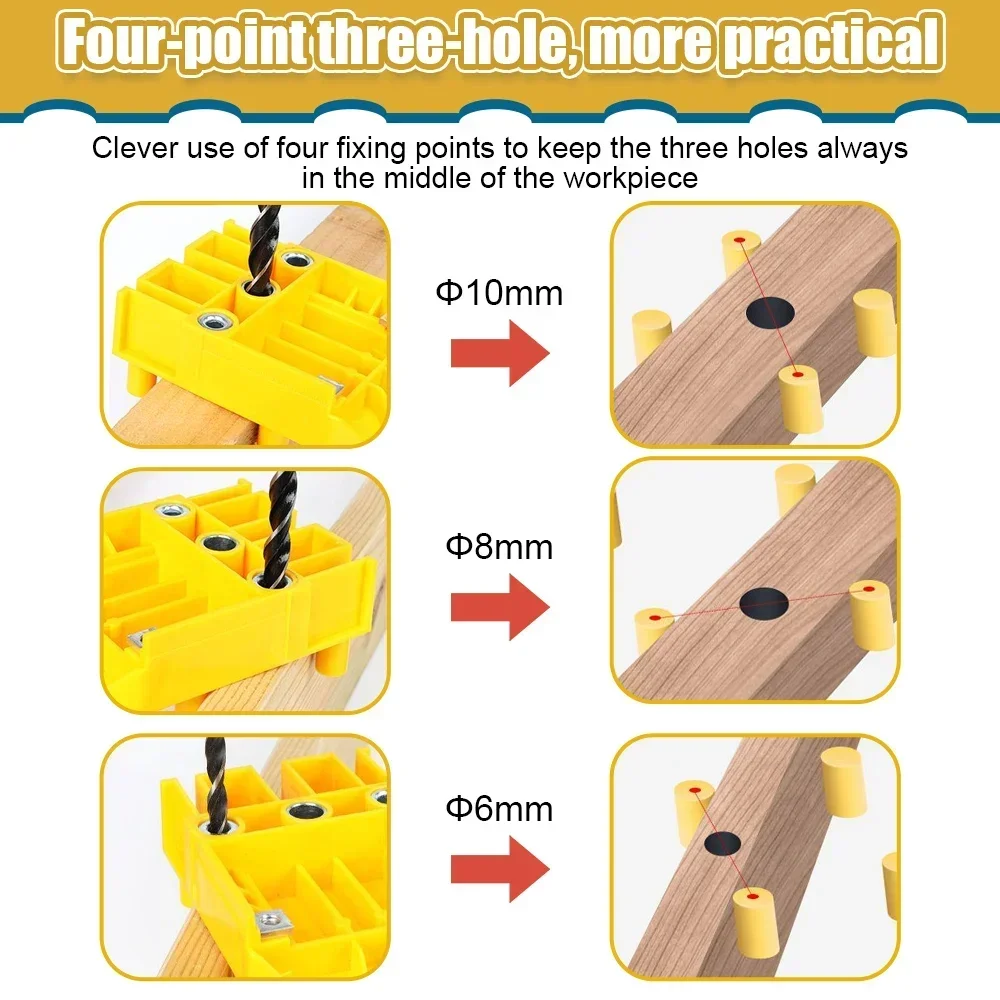 Four-point three-hole, more practical

Clever use of four fixing points to keep the three holes always in the middle of the workpiece

Φ10mm

Φ8mm

Φ6mm