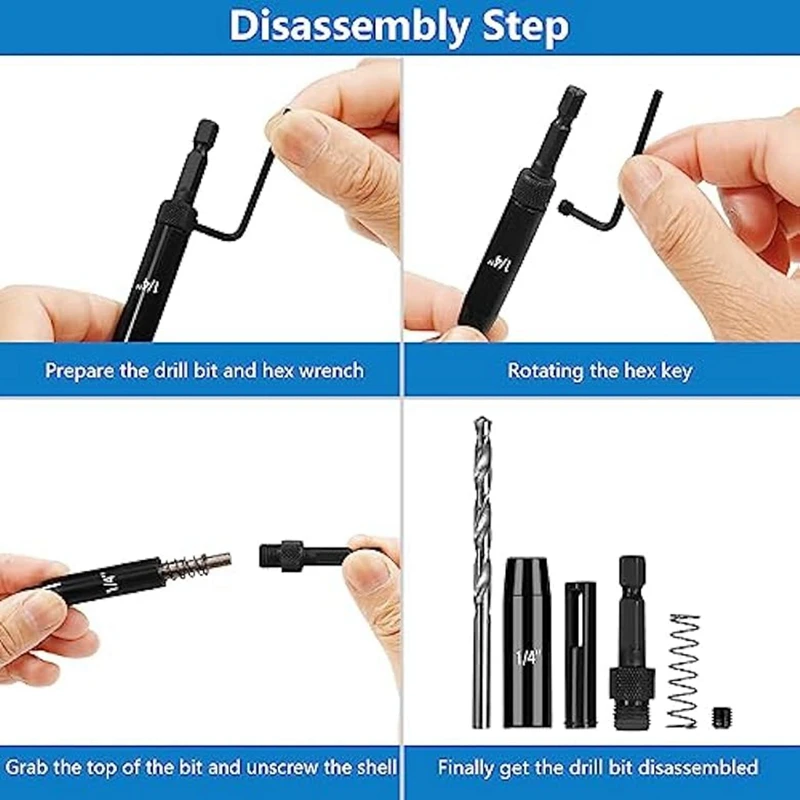 Disassembly Step

1/4"

Prepare the drill bit and hex wrench

1/4"

Rotating the hex key

1/4"

Grab the top of the bit and unscrew the shell

1/4"

Finally get the drill bit disassembled