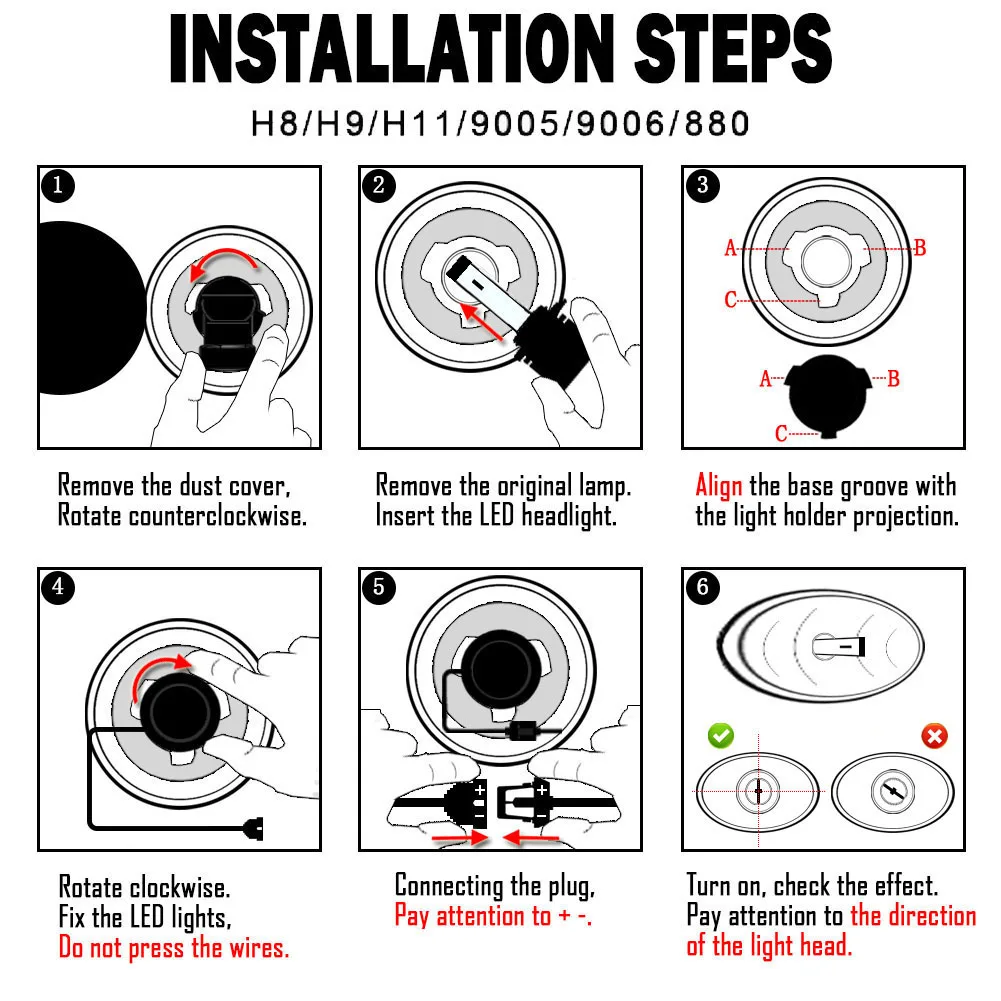 INSTALLATION STEPS

H8/H9/H11/9005/9006/880

1

Remove the dust cover, Rotate counterclockwise.

2

Remove the original lamp. Insert the LED headlight.

3

A

B

C

A

B

C

Align the base groove with the light holder projection.

4

Rotate clockwise. Fix the LED lights, Do not press the wires.

5

+
-
+
-

Connecting the plug, Pay attention to + -.

6

Turn on, check the effect. Pay attention to the direction of the light head.