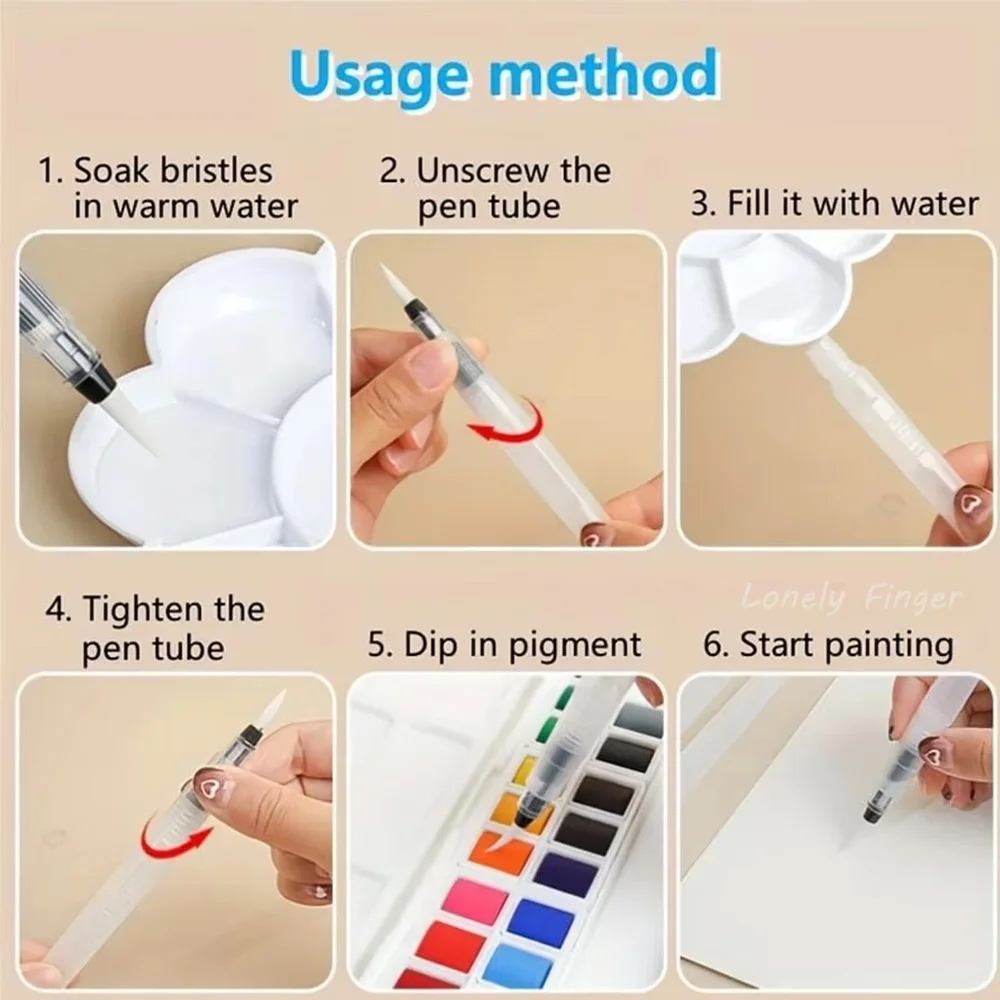 Usage method

1. Soak bristles in warm water

2. Unscrew the pen tube

3. Fill it with water

Lonely Finger

4. Tighten the pen tube

5. Dip in pigment

6. Start painting