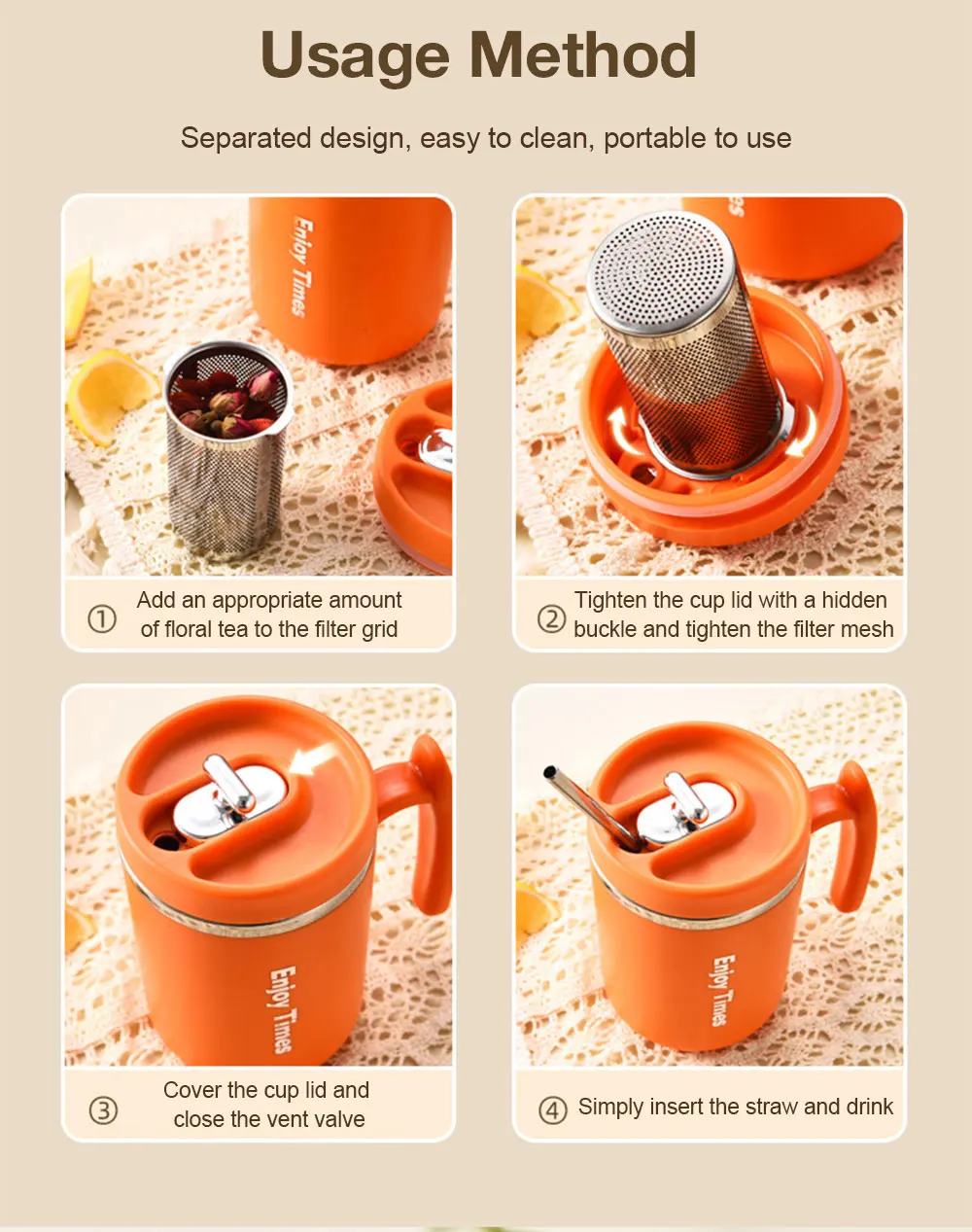 Usage Method

Separated design, easy to clean, portable to use

Enjoy Times

① Add an appropriate amount of floral tea to the filter grid

② Tighten the cup lid with a hidden buckle and tighten the filter mesh

Enjoy Times

③ Cover the cup lid and close the vent valve

Enjoy Times

④ Simply insert the straw and drink