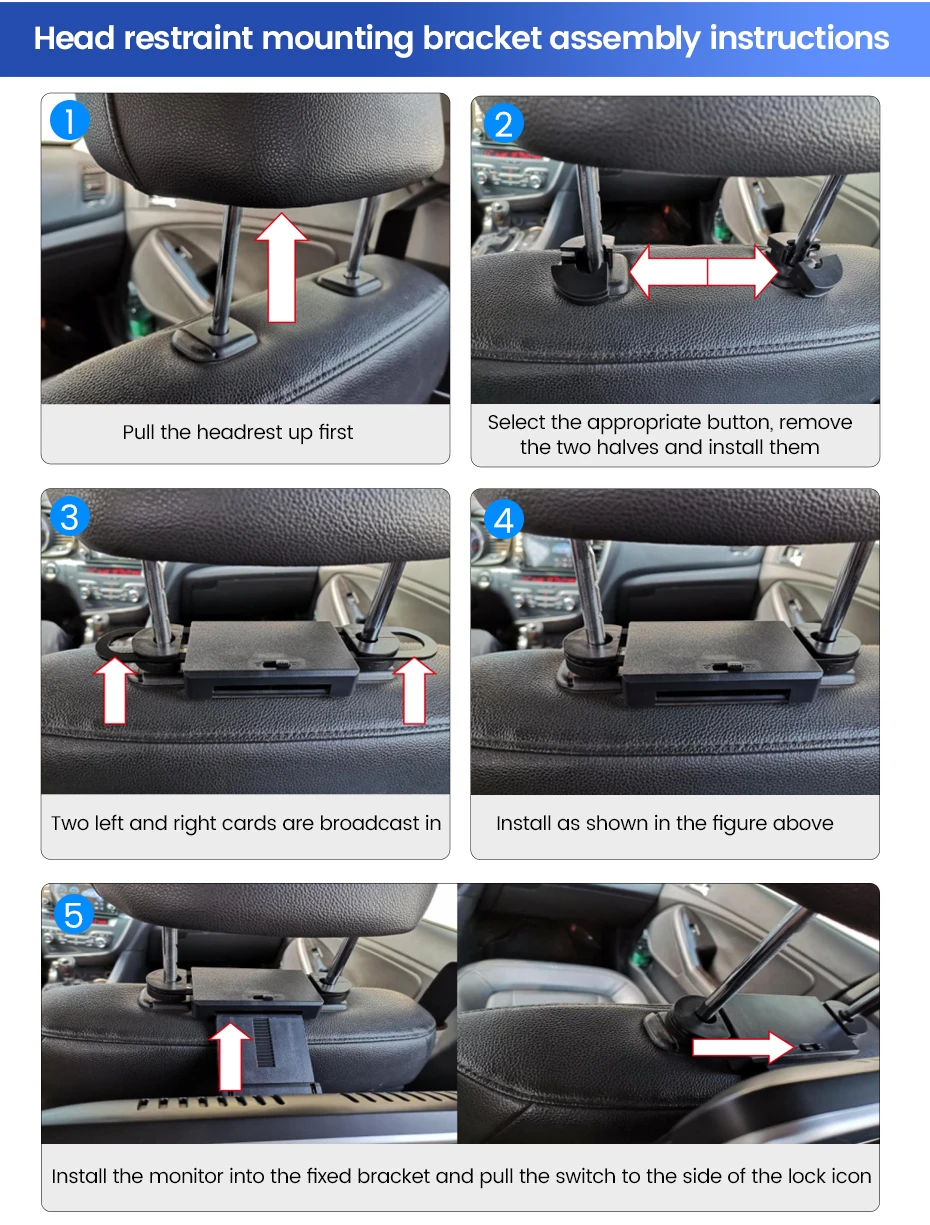 Head restraint mounting bracket assembly instructions

1

Pull the headrest up first

2

Select the appropriate button, remove the two halves and install them

3

Two left and right cards are broadcast in

4

Install as shown in the figure above

5

Install the monitor into the fixed bracket and pull the switch to the side of the lock icon