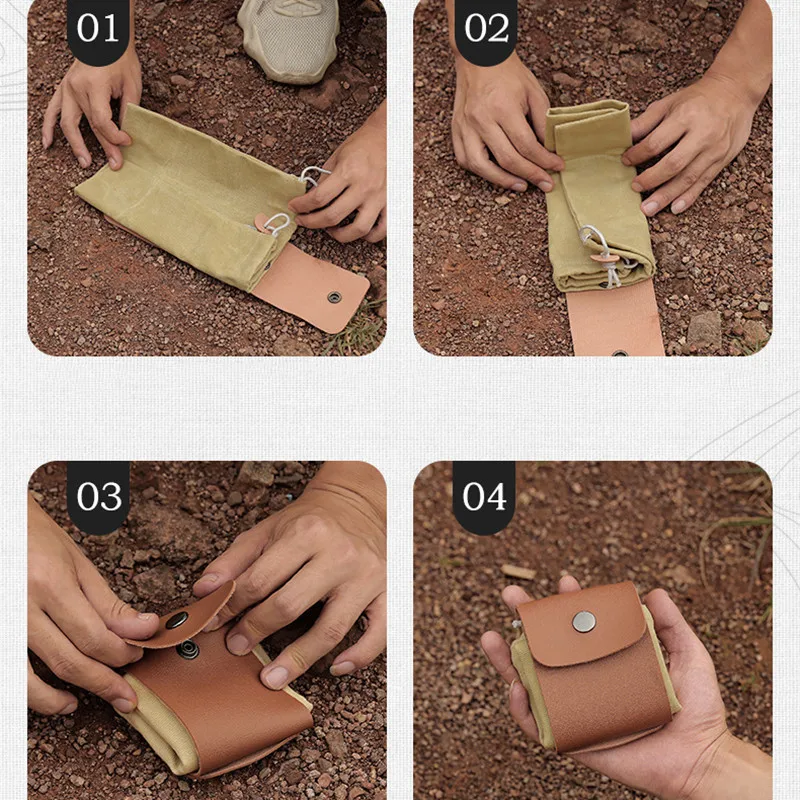 01

02

03

04