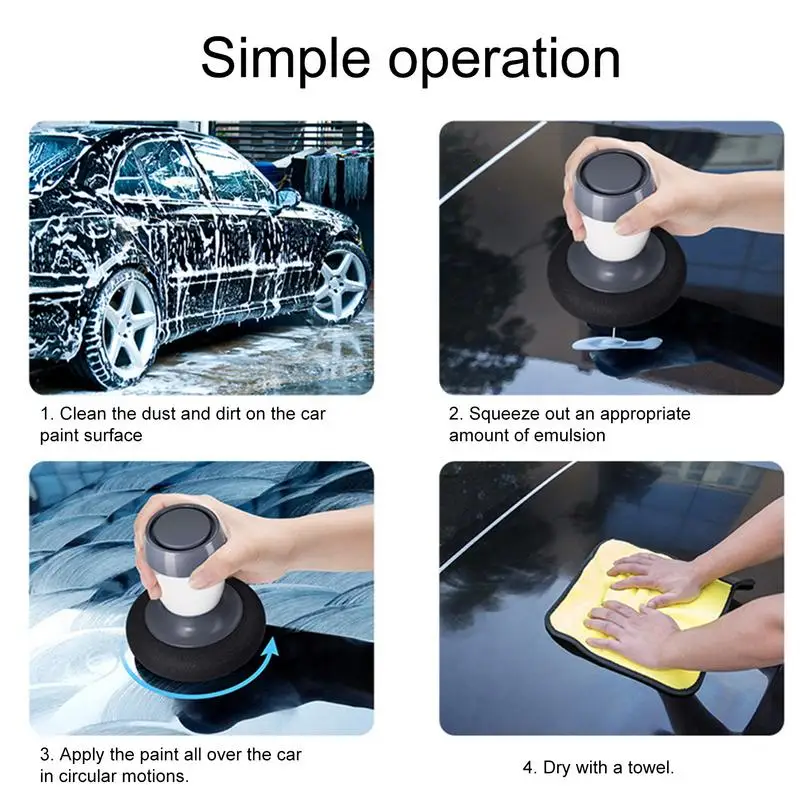 Simple operation

1. Clean the dust and dirt on the car paint surface

2. Squeeze out an appropriate amount of emulsion

3. Apply the paint all over the car in circular motions.

4. Dry with a towel.