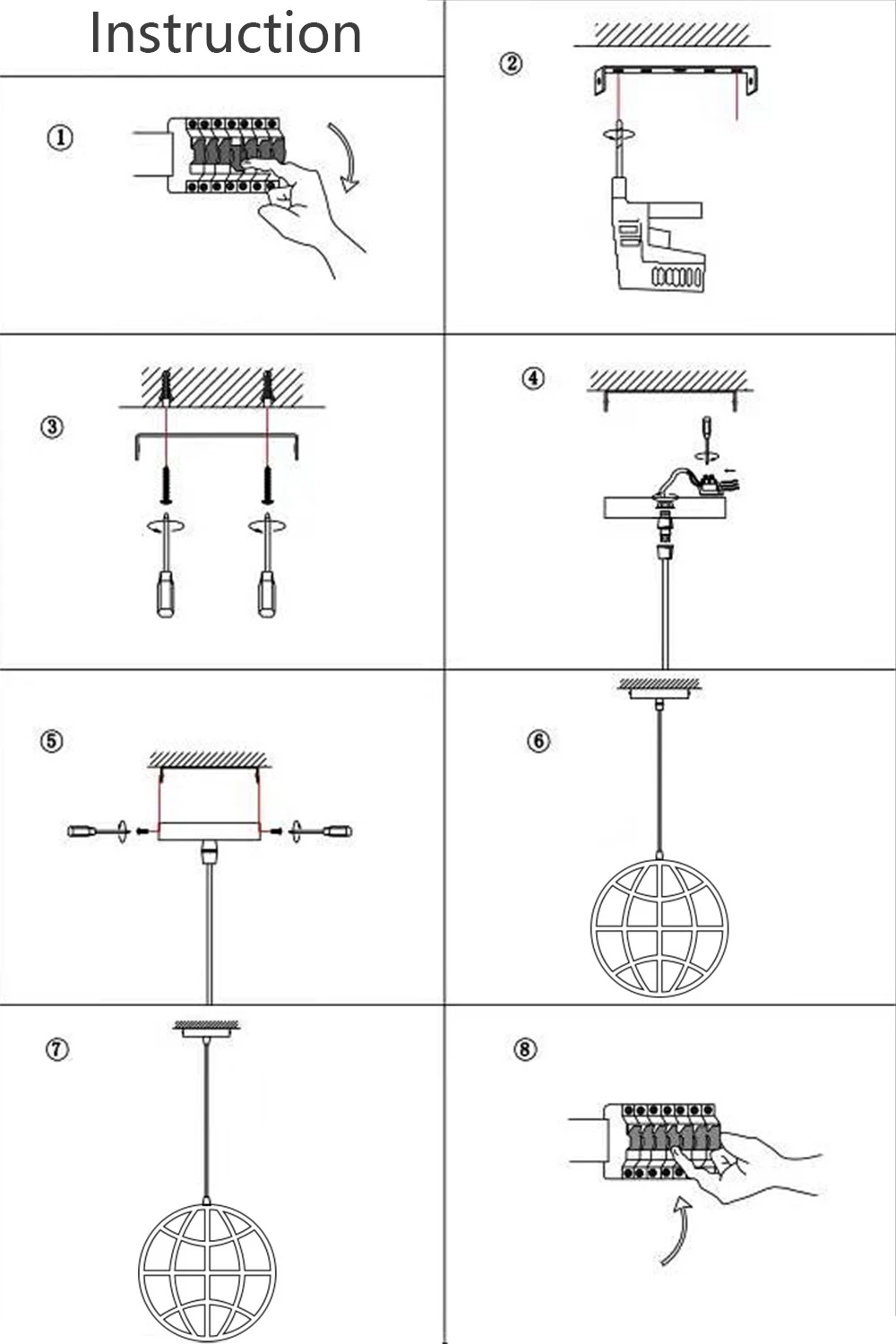 Instruction

①

②

③

④

⑤

⑥

⑦

⑧