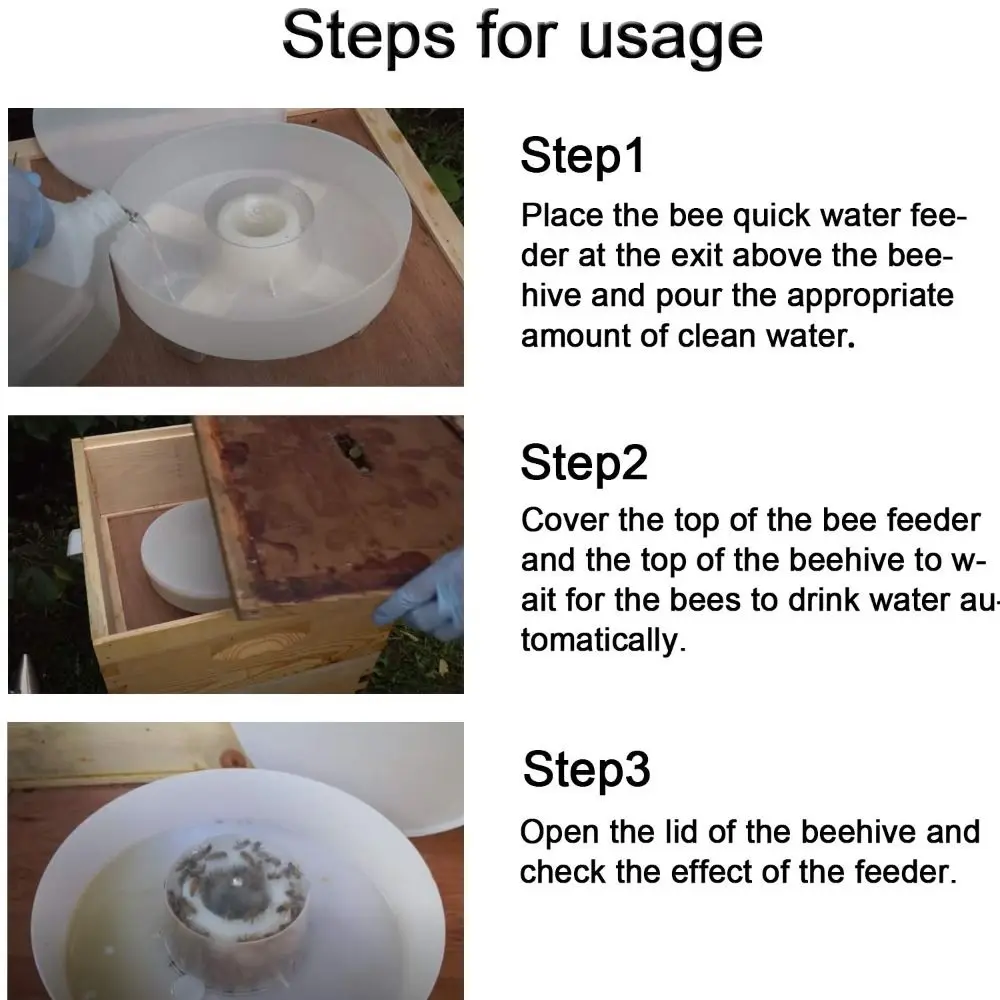 Steps for usage

Step1

Place the bee quick water feeder at the exit above the beehive and pour the appropriate amount of clean water.

Step2

Cover the top of the bee feeder and the top of the beehive to wait for the bees to drink water automatically.

Step3

Open the lid of the beehive and check the effect of the feeder.