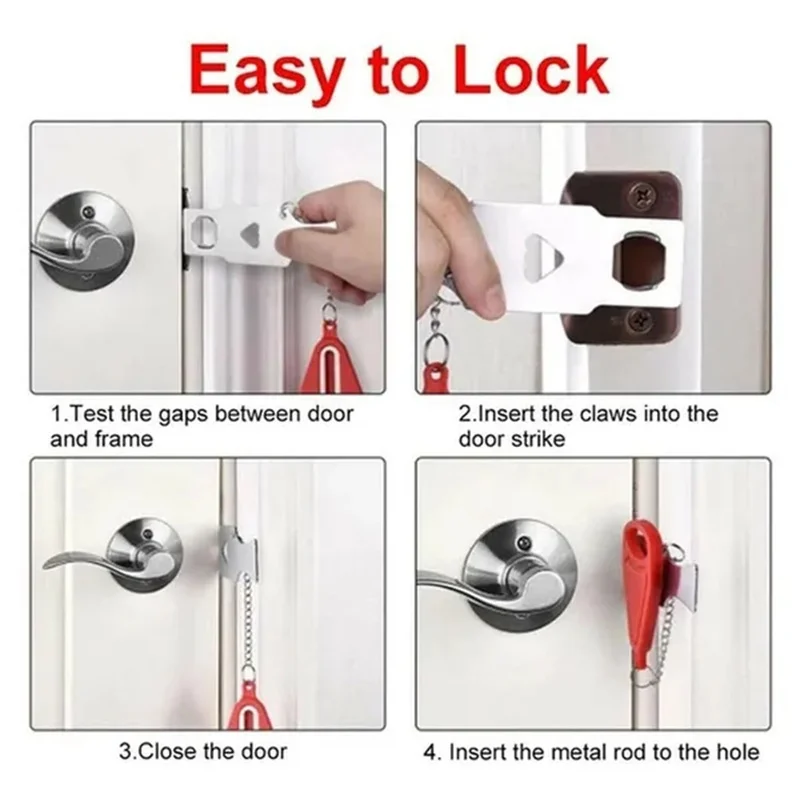 Easy to Lock

1.Test the gaps between door and frame

2.Insert the claws into the door strike

3.Close the door

4. Insert the metal rod to the hole