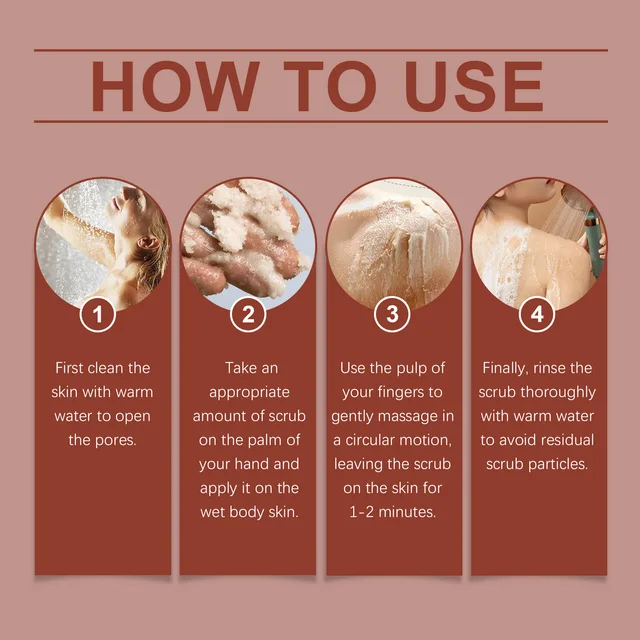 HOW TO USE

1

First clean the skin with warm water to open the pores.

2

Take an appropriate amount of scrub on the palm of your hand and apply it on the wet body skin.

3

Use the pulp of your fingers to gently massage in a circular motion, leaving the scrub on the skin for 1-2 minutes.

4

Finally, rinse the scrub thoroughly with warm water to avoid residual scrub particles.