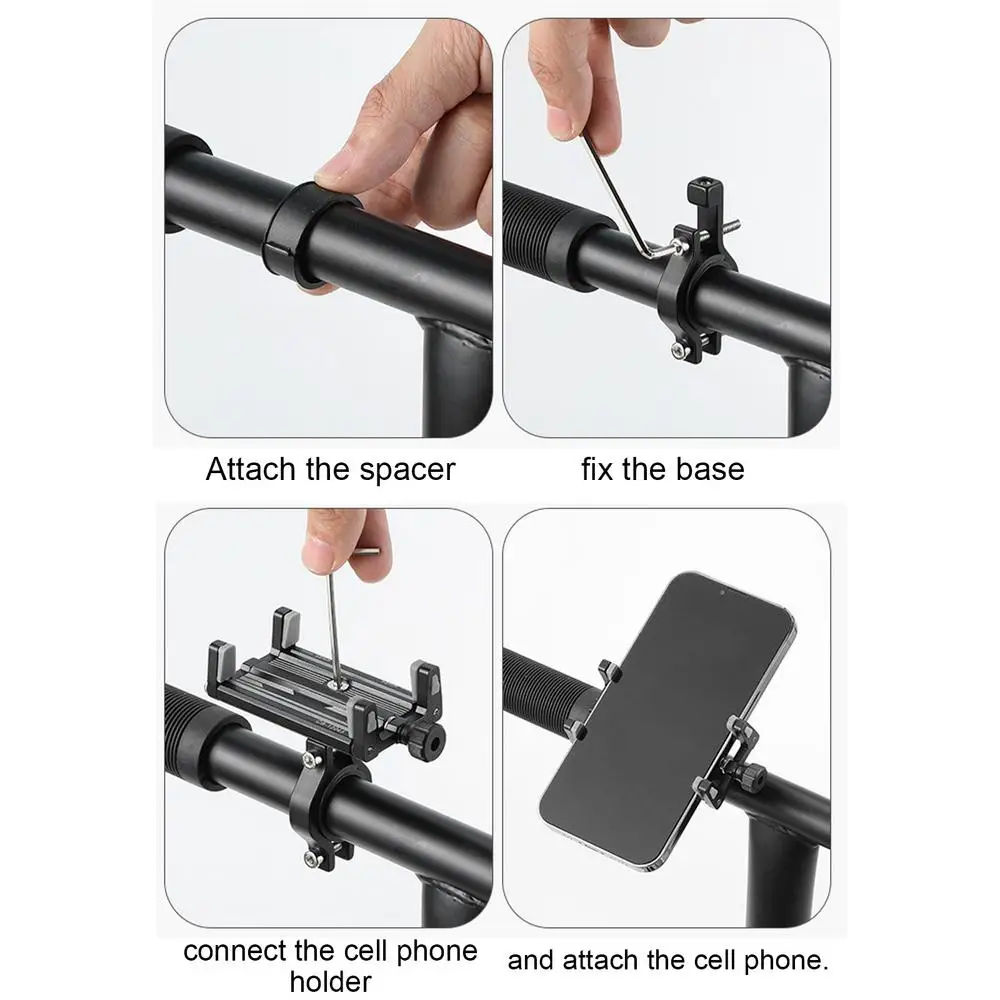 Attach the spacer

fix the base

connect the cell phone holder

and attach the cell phone.