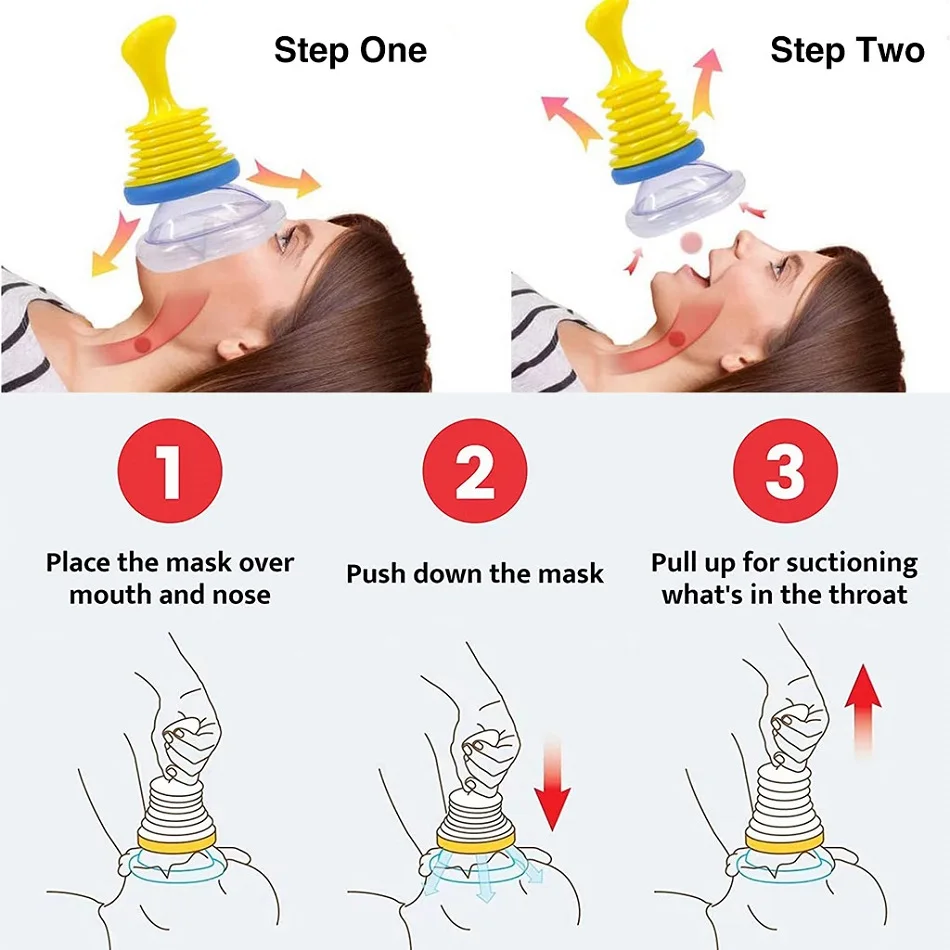 Step One

Step Two

1

Place the mask over mouth and nose

2

Push down the mask

3

Pull up for suctioning what's in the throat