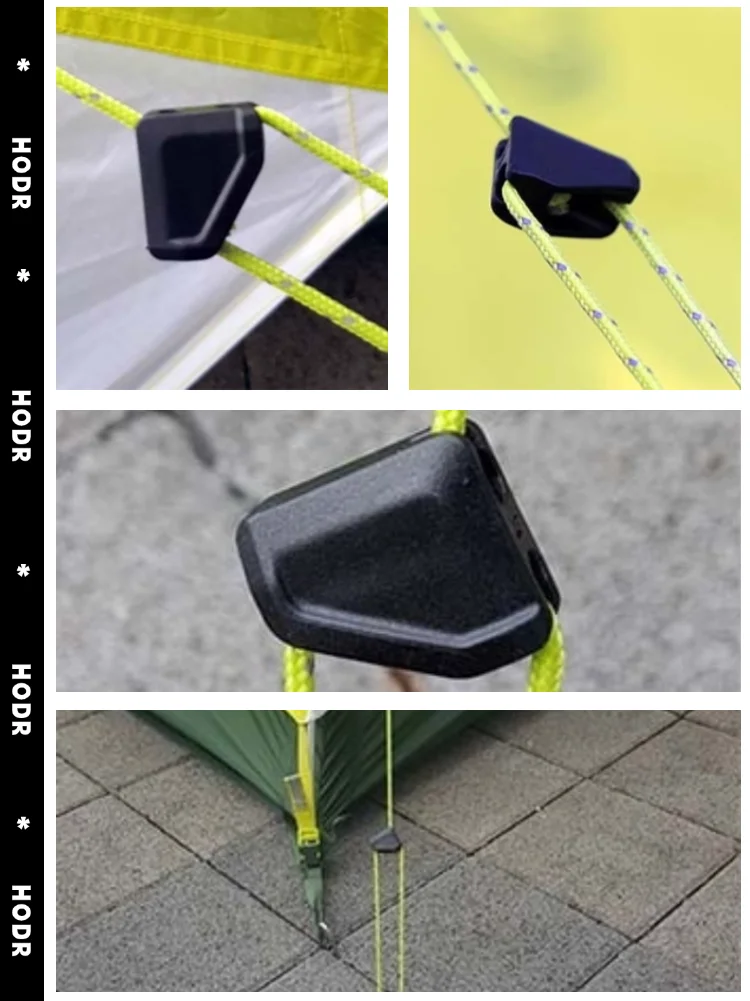 *
HODR
*
HODR
*
HODR
*
HODR