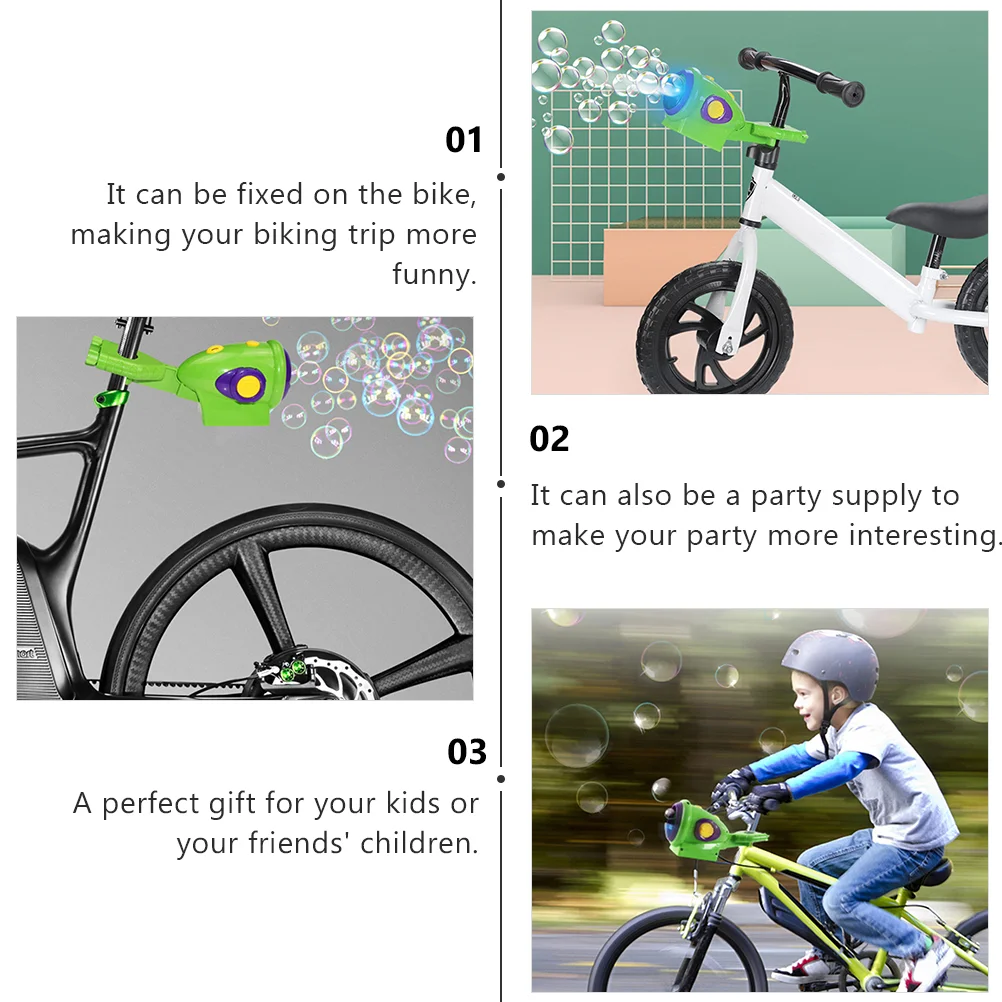 01

It can be fixed on the bike, making your biking trip more funny.

02

It can also be a party supply to make your party more interesting.

03

A perfect gift for your kids or your friends' children.