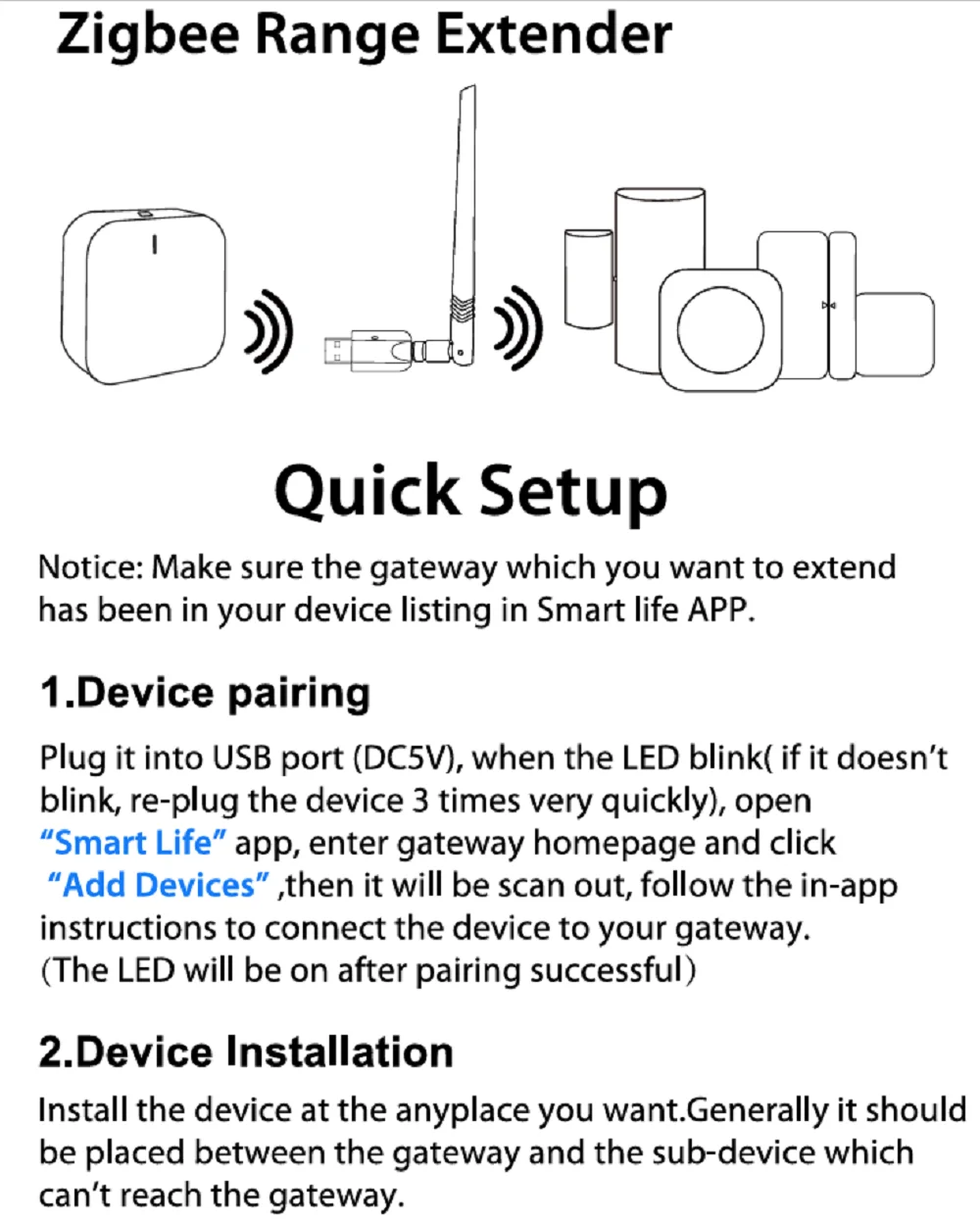 Zigbee Range Extender

Quick Setup

Notice: Make sure the gateway which you want to extend has been in your device listing in Smart life APP.

1.Device pairing

Plug it into USB port (DC5V), when the LED blink( if it doesn't blink, re-plug the device 3 times very quickly), open "Smart Life" app, enter gateway homepage and click "Add Devices" ,then it will be scan out, follow the in-app instructions to connect the device to your gateway. (The LED will be on after pairing successful)

2.Device Installation

Install the device at the anyplace you want.Generally it should be placed between the gateway and the sub-device which can't reach the gateway.