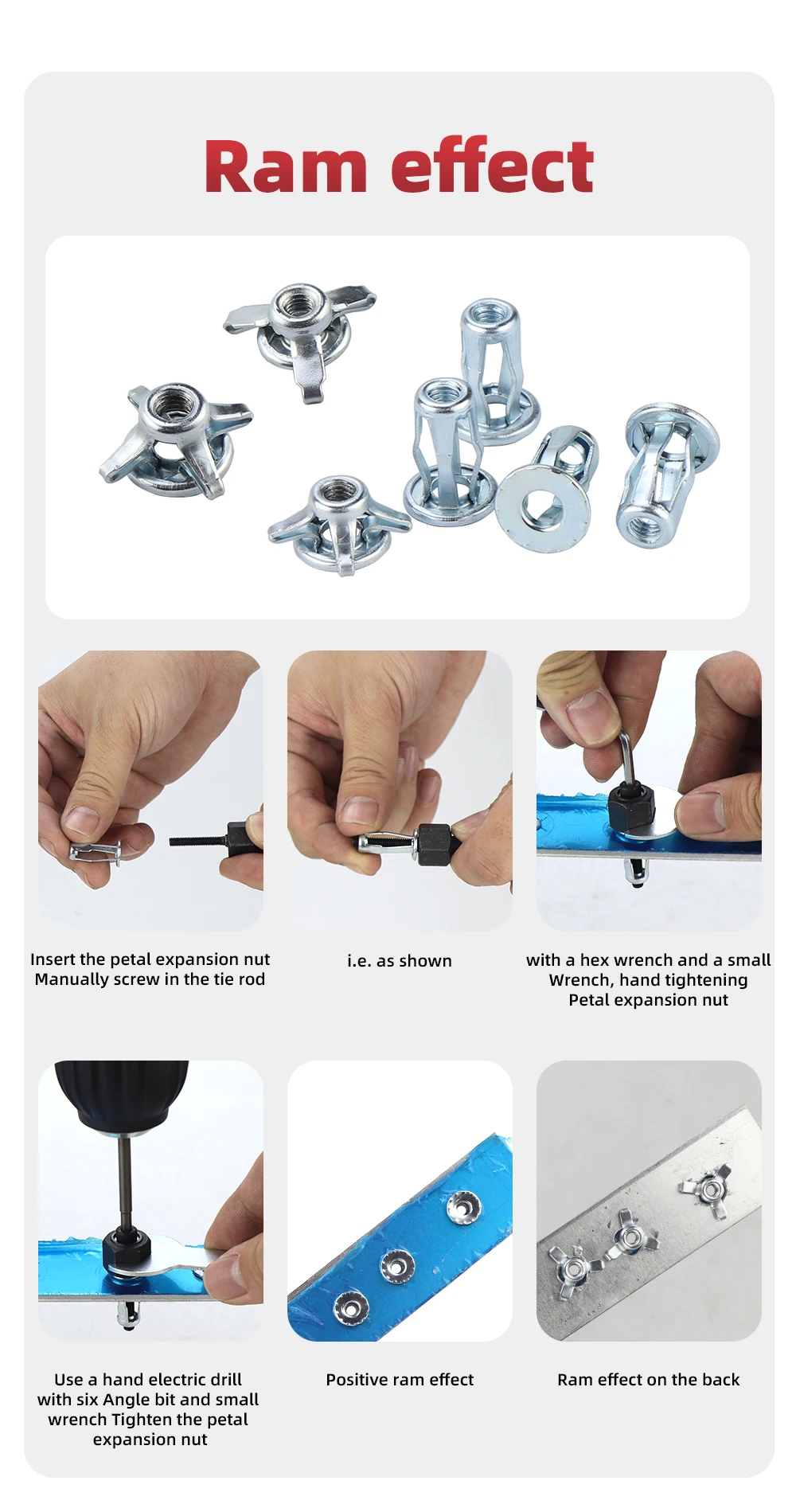 Ram effect

Insert the petal expansion nut Manually screw in the tie rod

i.e. as shown

with a hex wrench and a small Wrench, hand tightening Petal expansion nut

Use a hand electric drill with six Angle bit and small wrench Tighten the petal expansion nut

Positive ram effect

Ram effect on the back