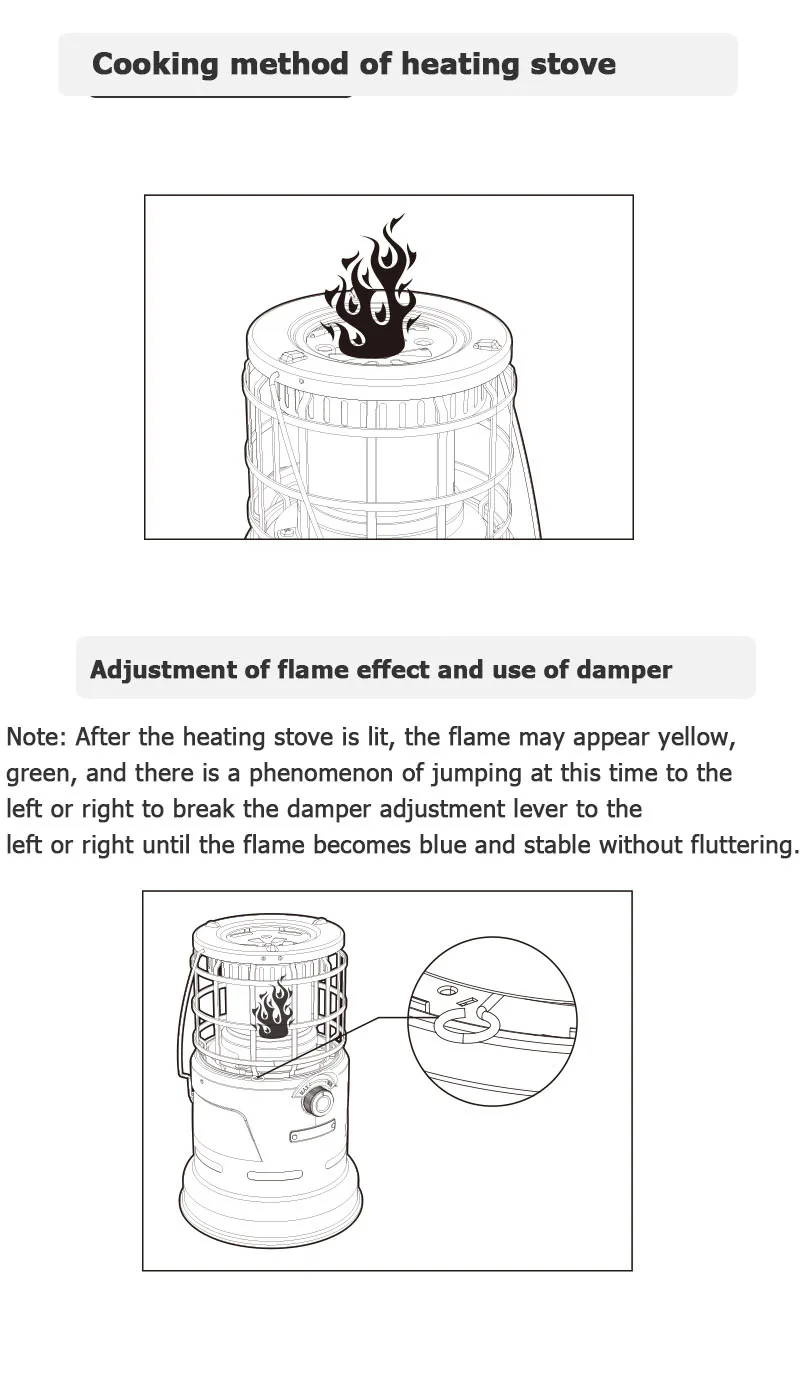 Cooking method of heating stove

Adjustment of flame effect and use of damper

Note: After the heating stove is lit, the flame may appear yellow, green, and there is a phenomenon of jumping at this time to the left or right to break the damper adjustment lever to the left or right until the flame becomes blue and stable without fluttering.