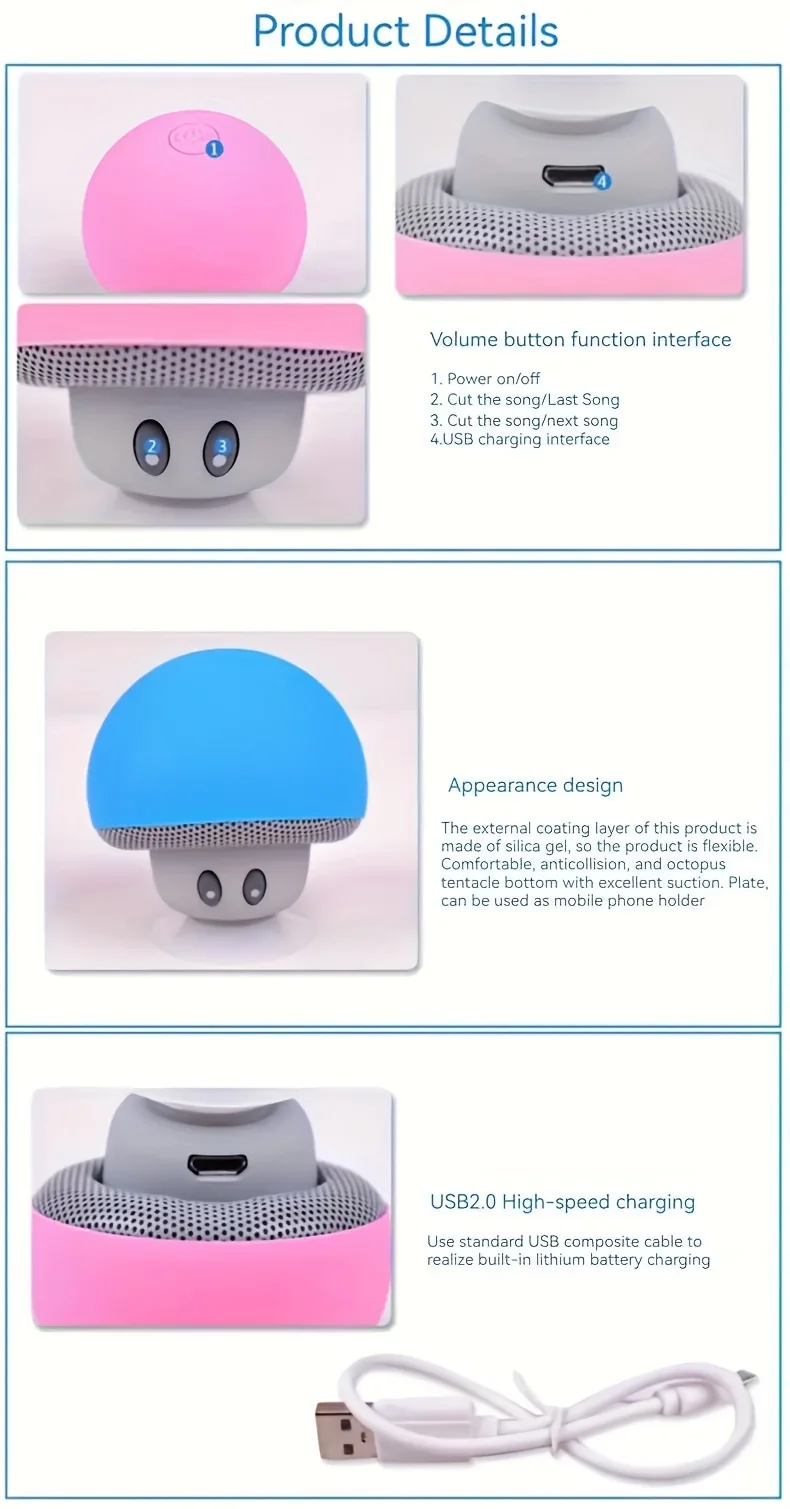 Product Details

1

4

2 3

Volume button function interface

1. Power on/off
2. Cut the song/Last Song
3. Cut the song/next song
4.USB charging interface

Appearance design

The external coating layer of this product is made of silica gel, so the product is flexible. Comfortable, anticollision, and octopus tentacle bottom with excellent suction. Plate, can be used as mobile phone holder

USB2.0 High-speed charging

Use standard USB composite cable to realize built-in lithium battery charging