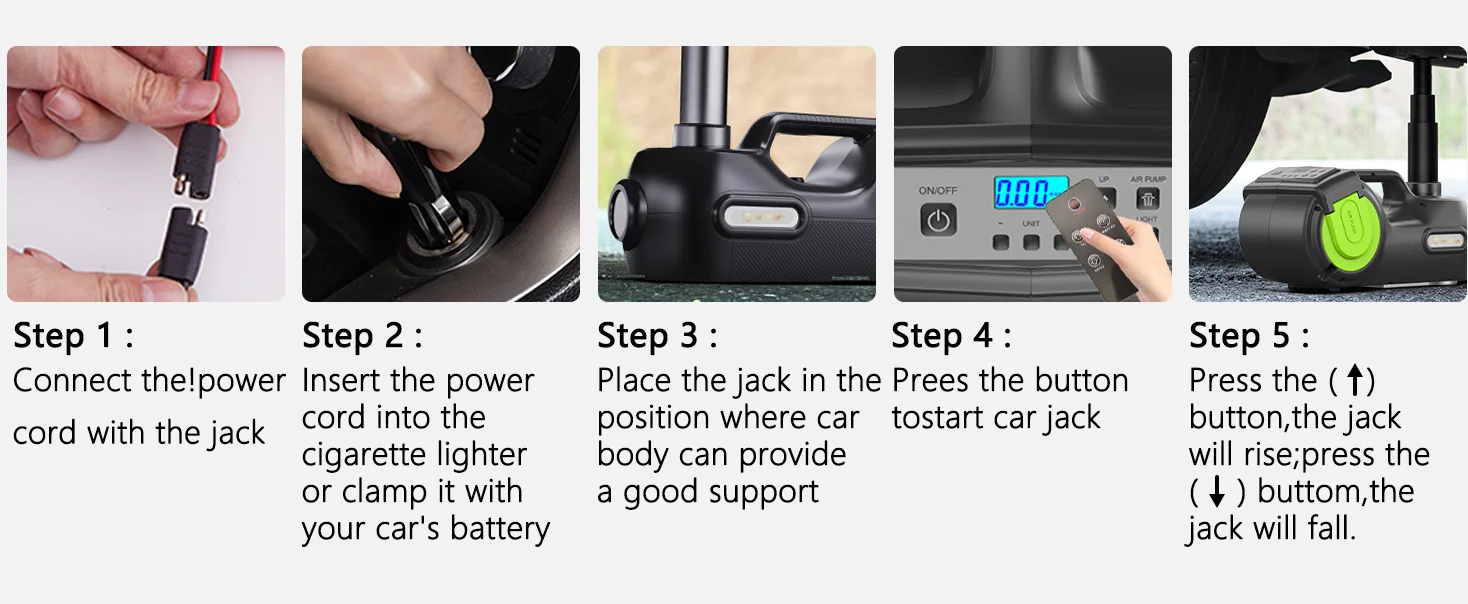 ON/OFF
0.00
UP
AIR PUMP
UNIT
LIGHT

Step 1 :
Connect the!power cord with the jack

Step 2 :
Insert the power cord into the cigarette lighter or clamp it with your car's battery

Step 3 :
Place the jack in the position where car body can provide a good support

Step 4 :
Prees the button tostart car jack

Step 5 :
Press the ( ↑ ) button,the jack will rise;press the ( ↓ ) buttom,the jack will fall.