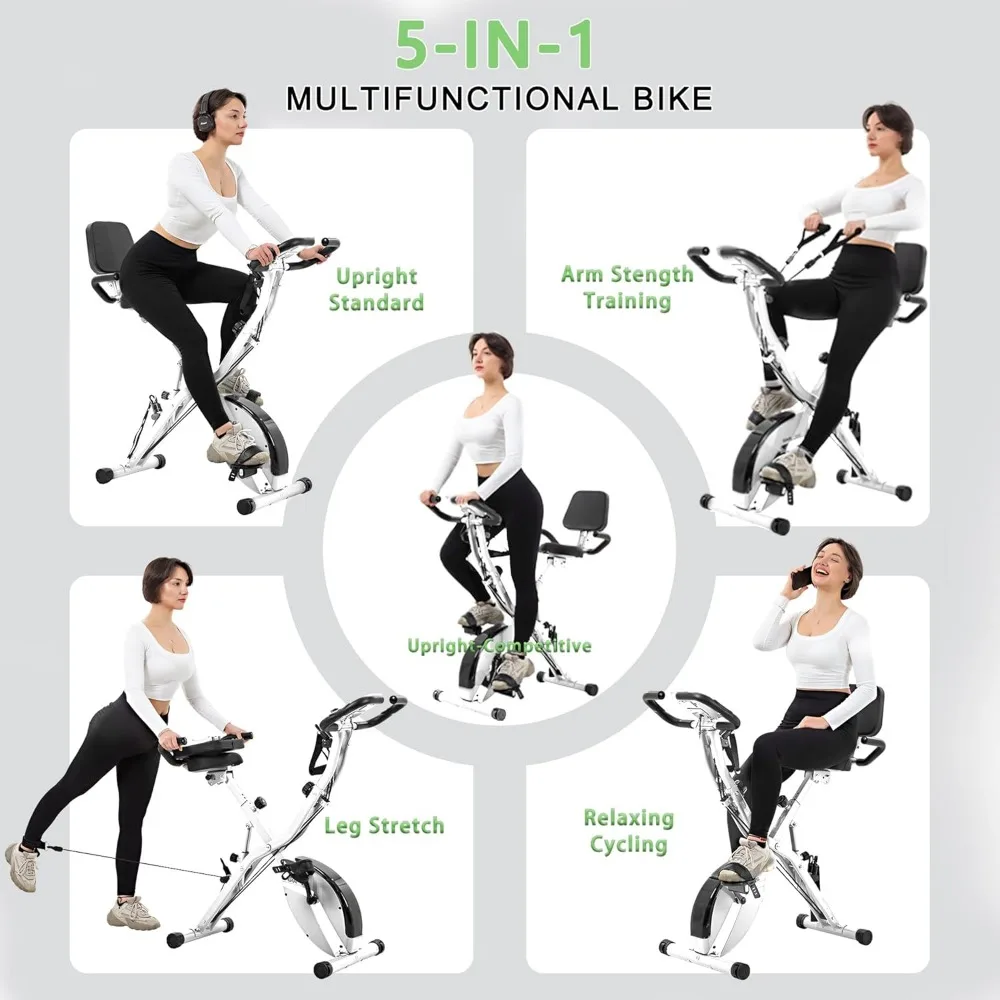 5-IN-1
MULTIFUNCTIONAL BIKE

Upright Standard

Arm Stength Training

Upright Competitive

Leg Stretch

Relaxing Cycling