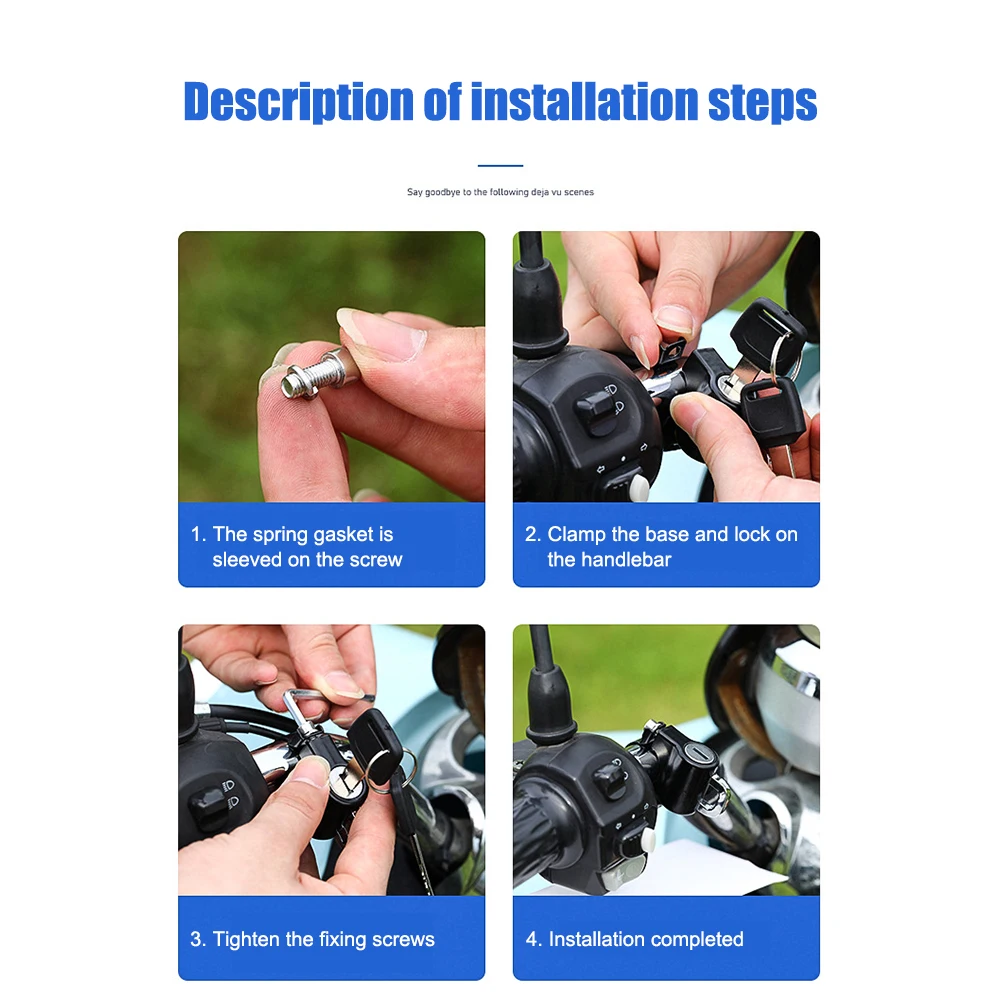 Description of installation steps

Say goodbye to the following deja vu scenes

1. The spring gasket is sleeved on the screw

2. Clamp the base and lock on the handlebar

3. Tighten the fixing screws

4. Installation completed