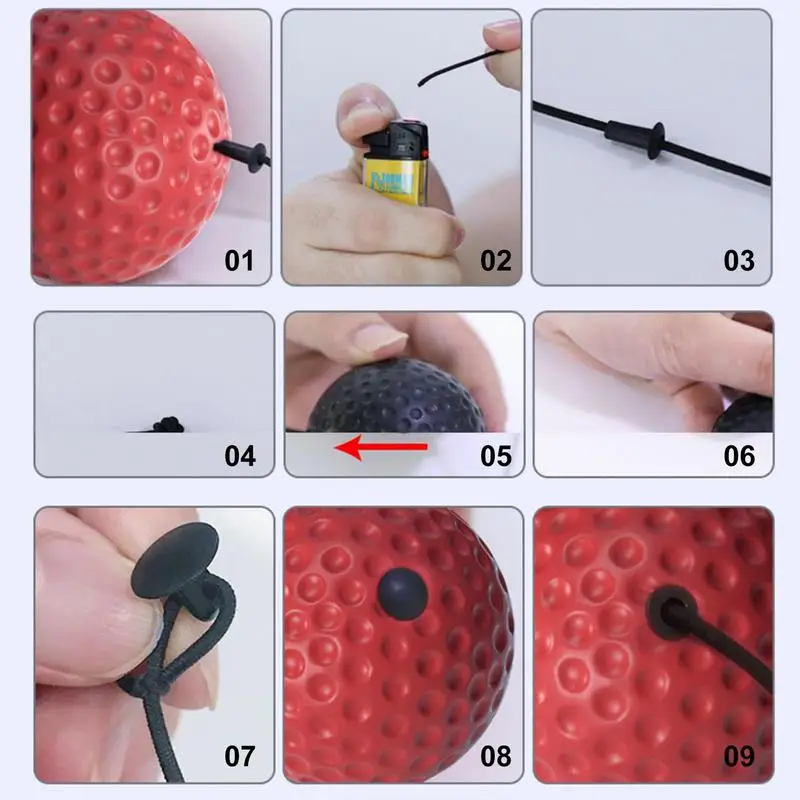 01

02

03

04

05

06

07

08

09