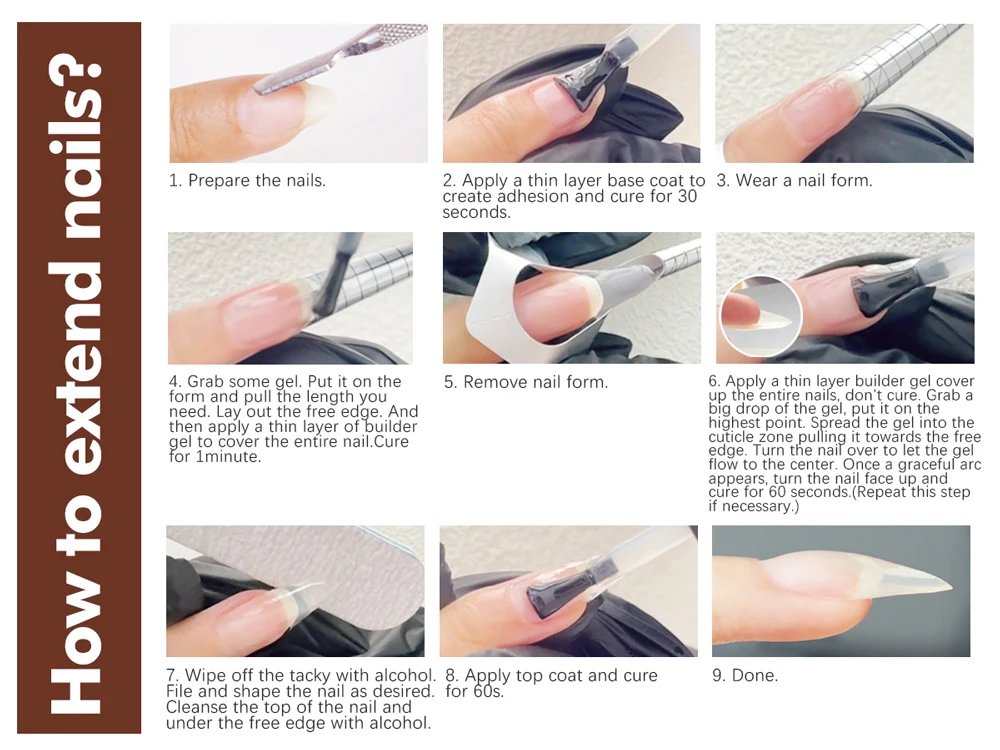 How to extend nails?

1. Prepare the nails.

2. Apply a thin layer base coat to create adhesion and cure for 30 seconds.

3. Wear a nail form.

4. Grab some gel. Put it on the form and pull the length you need. Lay out the free edge. And then apply a thin layer of builder gel to cover the entire nail.Cure for 1minute.

5. Remove nail form.

6. Apply a thin layer builder gel cover up the entire nails, don't cure. Grab a big drop of the gel, put it on the highest point. Spread the gel into the cuticle zone pulling it towards the free edge. Turn the nail over to let the gel flow to the center. Once a graceful arc appears, turn the nail face up and cure for 60 seconds.(Repeat this step if necessary.)

7. Wipe off the tacky with alcohol. File and shape the nail as desired. Cleanse the top of the nail and under the free edge with alcohol.

8. Apply top coat and cure for 60s.

9. Done.