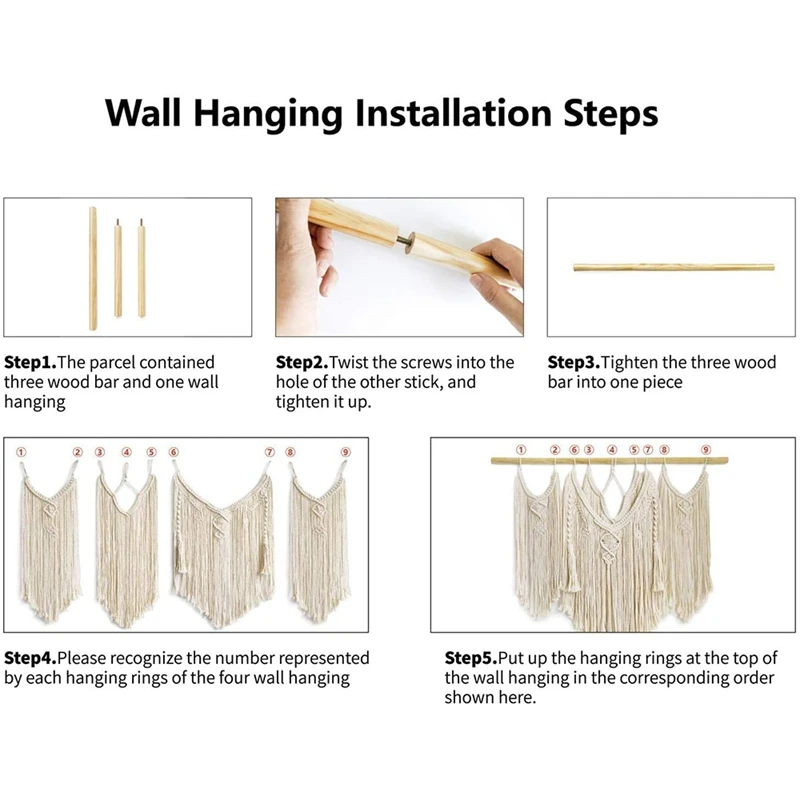 Wall Hanging Installation Steps

Step1.The parcel contained three wood bar and one wall hanging

Step2.Twist the screws into the hole of the other stick, and tighten it up.

Step3.Tighten the three wood bar into one piece

① ② ③ ④ ⑤ ⑥ ⑦ ⑧ ⑨

Step4.Please recognize the number represented by each hanging rings of the four wall hanging

① ② ⑥ ③ ④ ⑤ ⑦ ⑧ ⑨

Step5.Put up the hanging rings at the top of the wall hanging in the corresponding order shown here.