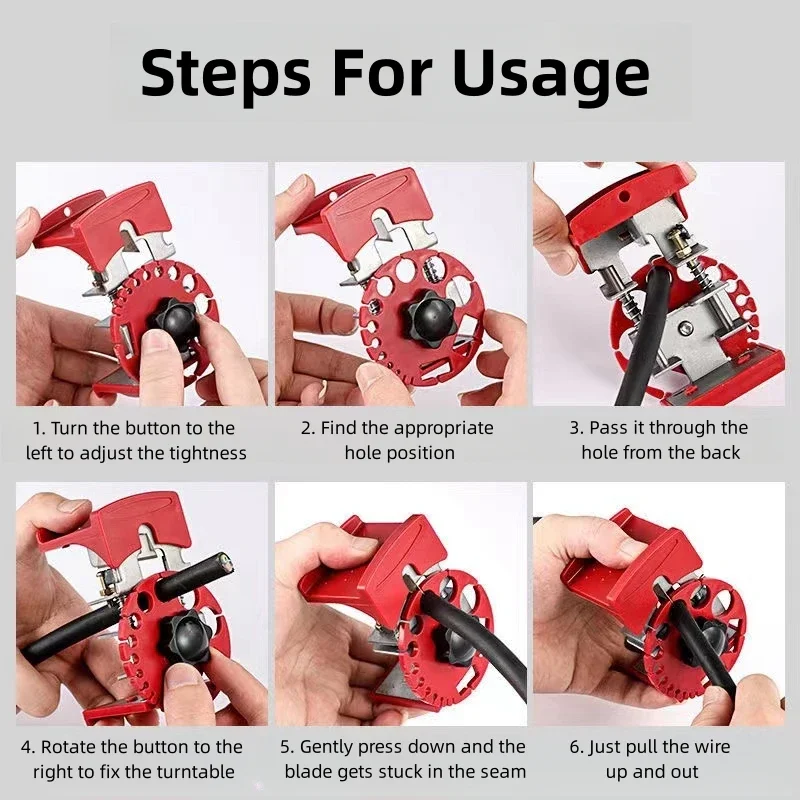 Steps For Usage

1. Turn the button to the left to adjust the tightness

2. Find the appropriate hole position

3. Pass it through the hole from the back

4. Rotate the button to the right to fix the turntable

5. Gently press down and the blade gets stuck in the seam

6. Just pull the wire up and out