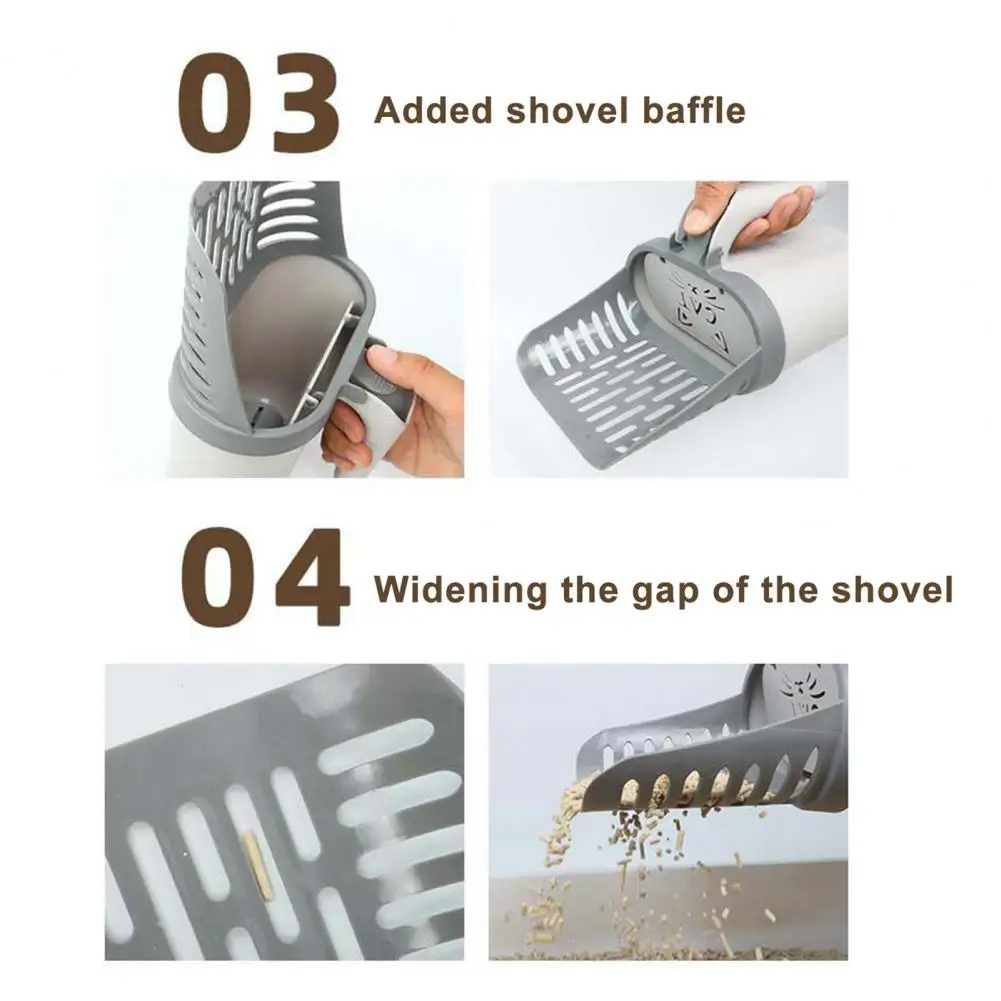 03 Added shovel baffle

04 Widening the gap of the shovel