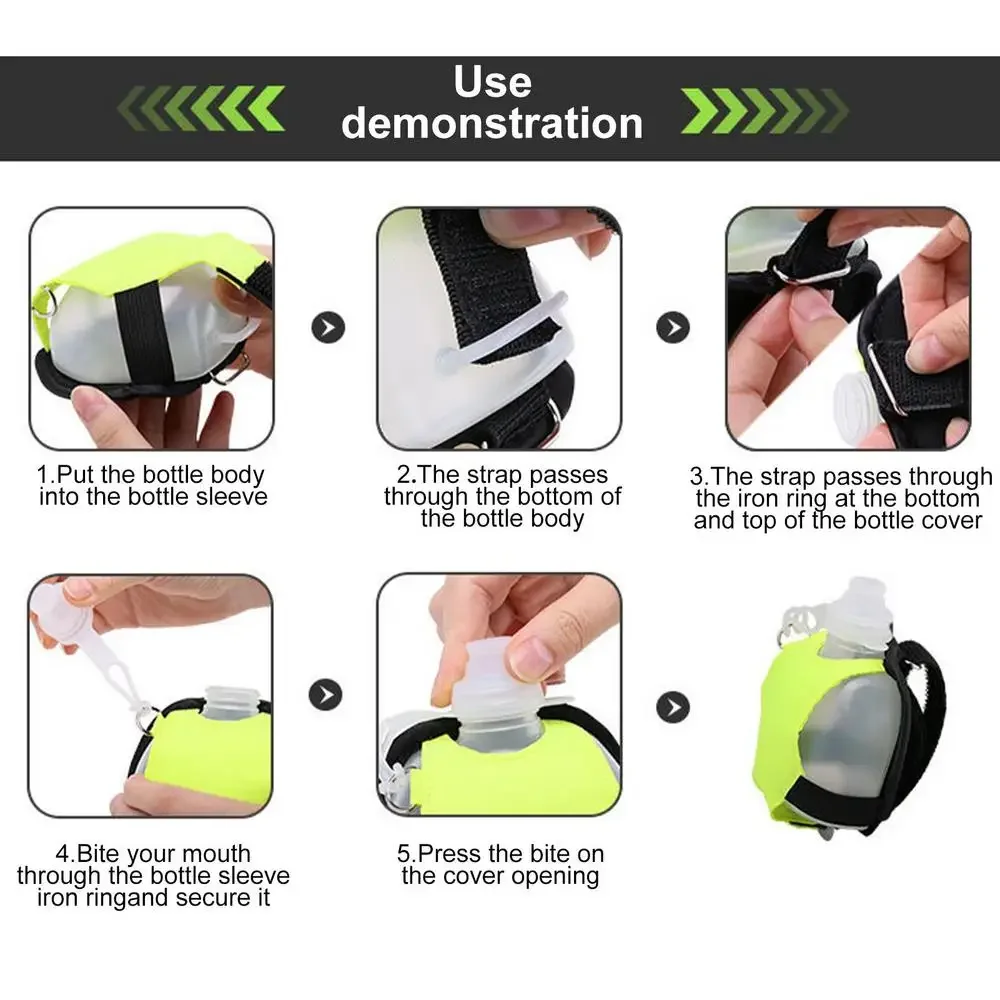 Use demonstration

1.Put the bottle body into the bottle sleeve

2.The strap passes through the bottom of the bottle body

3.The strap passes through the iron ring at the bottom and top of the bottle cover

4.Bite your mouth through the bottle sleeve iron ringand secure it

5.Press the bite on the cover opening