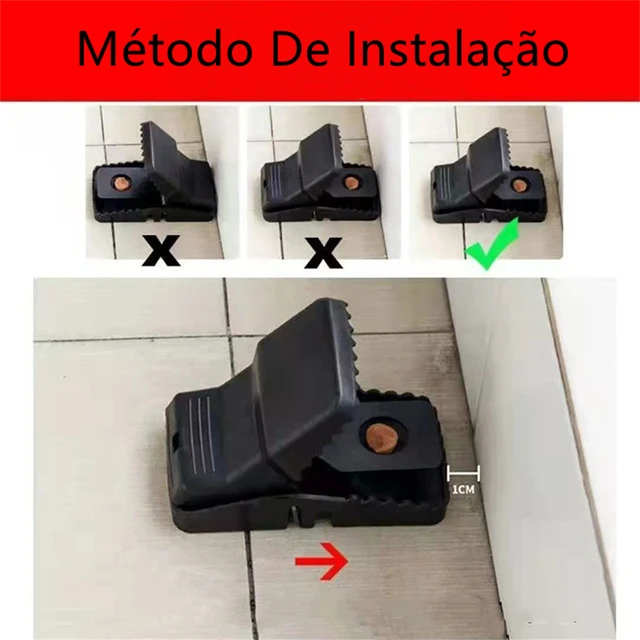 Método De Instalação

X

X

1CM