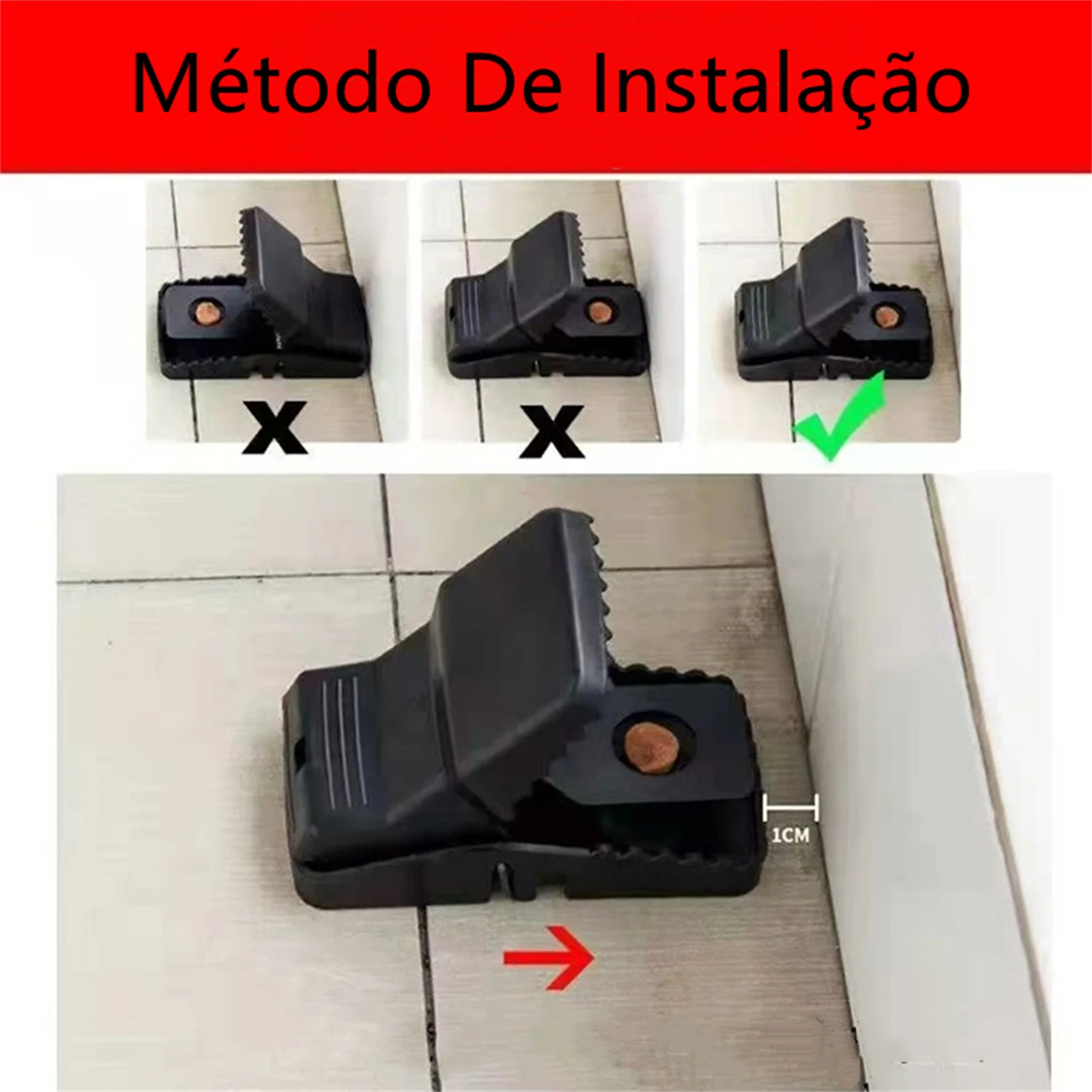 Método De Instalação

X X

1CM