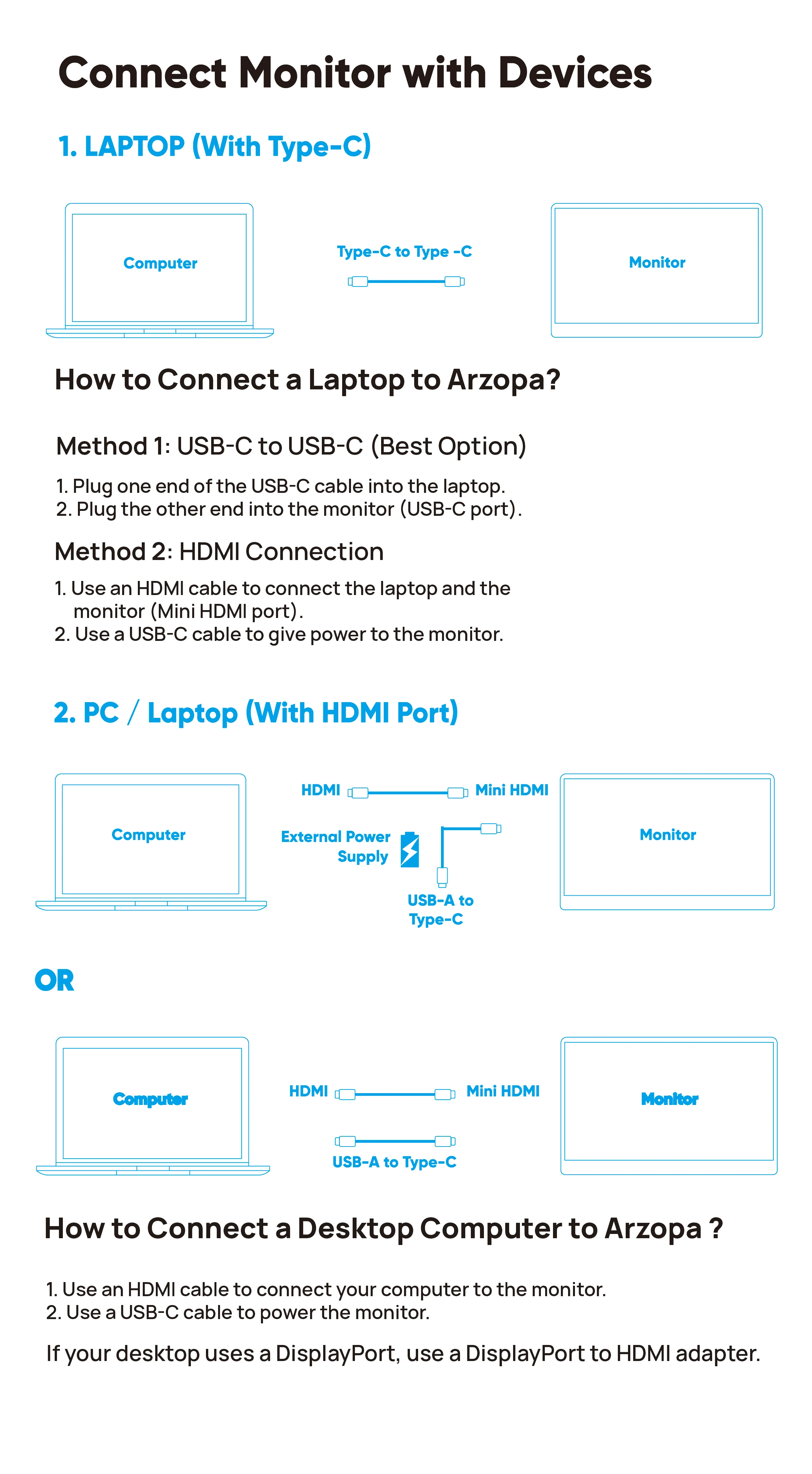 Connect Monitor with Devices

1. LAPTOP (With Type-C)

Computer

Type-C to Type -C

Monitor

How to Connect a Laptop to Arzopa?

Method 1: USB-C to USB-C (Best Option)

1. Plug one end of the USB-C cable into the laptop.
2. Plug the other end into the monitor (USB-C port).

Method 2: HDMI Connection

1. Use an HDMI cable to connect the laptop and the monitor (Mini HDMI port).
2. Use a USB-C cable to give power to the monitor.

2. PC / Laptop (With HDMI Port)

Computer

HDMI

Mini HDMI

External Power Supply

USB-A to Type-C

Monitor

OR

Computer

HDMI

Mini HDMI

USB-A to Type-C

Monitor

How to Connect a Desktop Computer to Arzopa ?

1. Use an HDMI cable to connect your computer to the monitor.
2. Use a USB-C cable to power the monitor.

If your desktop uses a DisplayPort, use a DisplayPort to HDMI adapter.