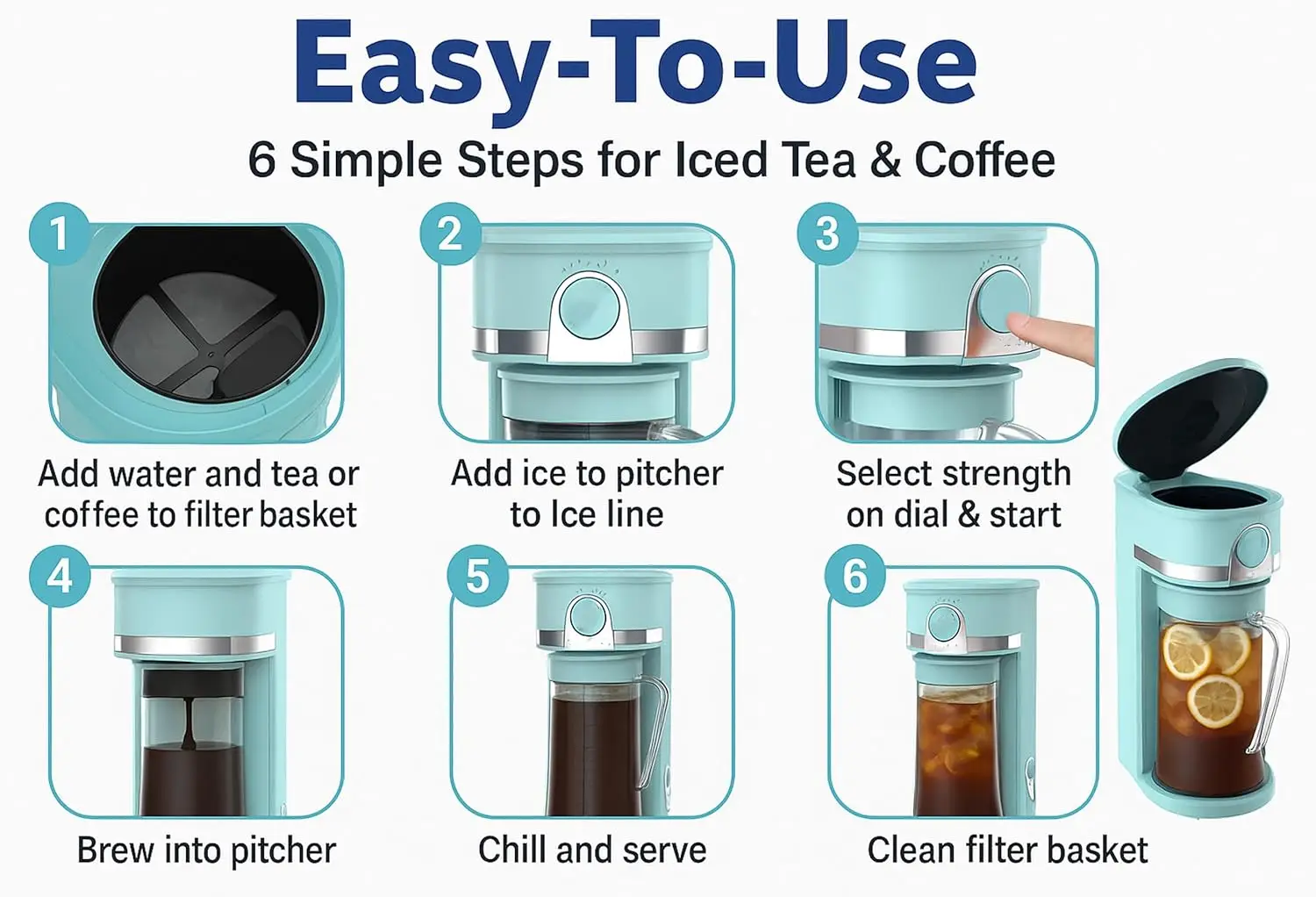 Easy-To-Use

6 Simple Steps for Iced Tea & Coffee

1
Add water and tea or coffee to filter basket

2
Add ice to pitcher to Ice line

3
Select strength on dial & start

4
Brew into pitcher

5
Chill and serve

6
Clean filter basket