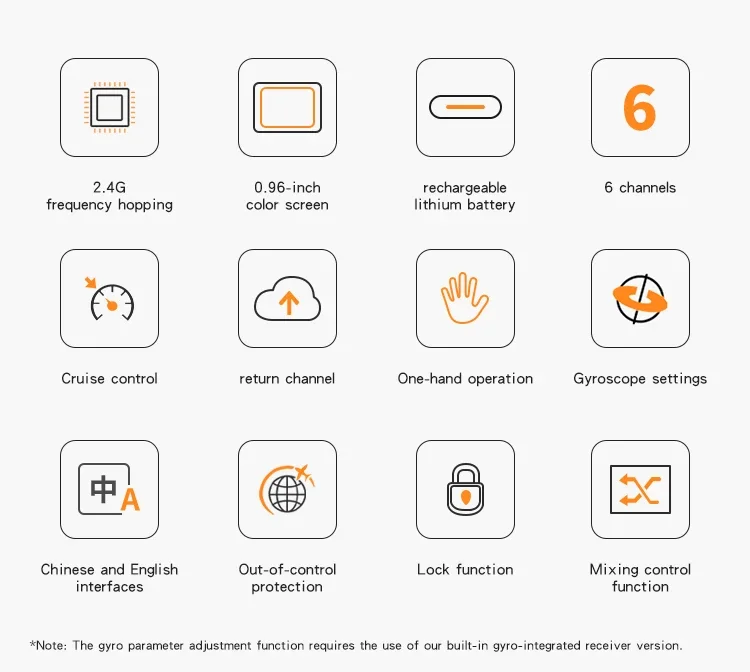 2.4G
frequency hopping

0.96-inch
color screen

rechargeable
lithium battery

6

6 channels

Cruise control

return channel

One-hand operation

Gyroscope settings

中A

Chinese and English interfaces

Out-of-control protection

Lock function

Mixing control function

*Note: The gyro parameter adjustment function requires the use of our built-in gyro-integrated receiver version.