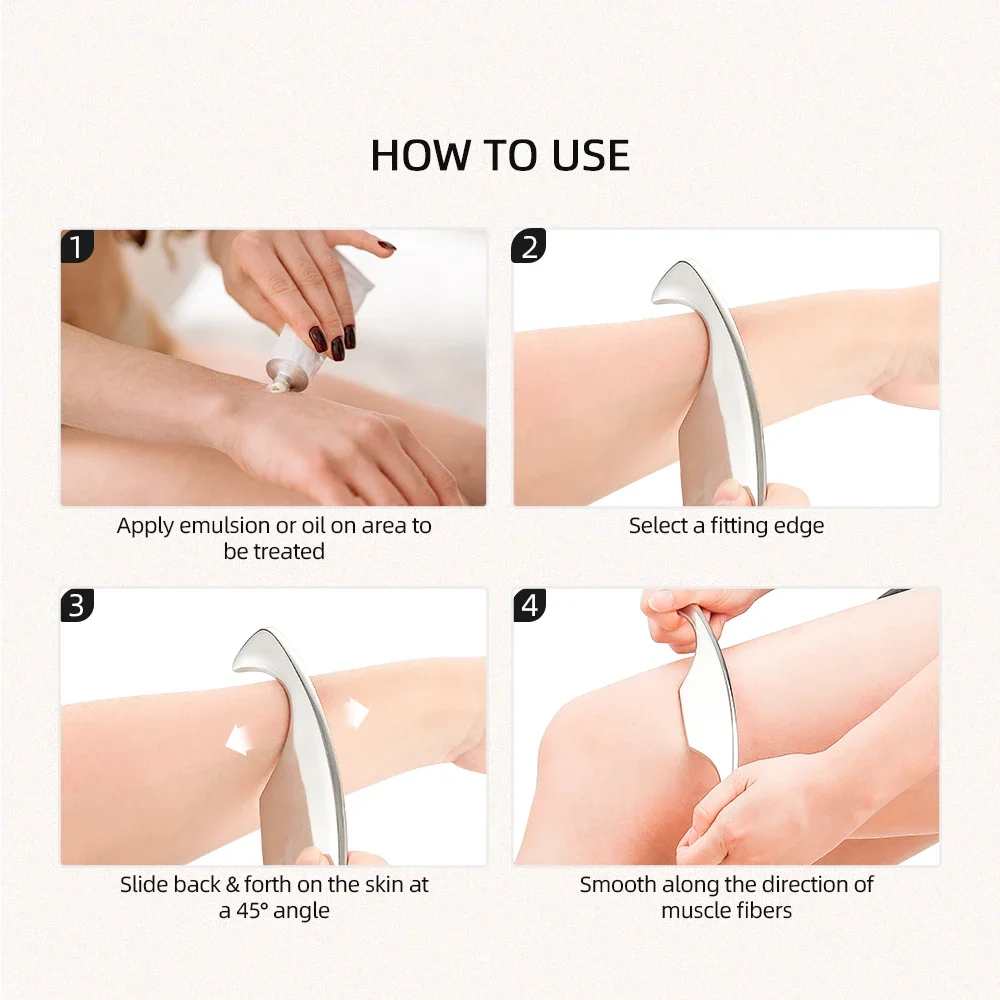 HOW TO USE

1

Apply emulsion or oil on area to be treated

2

Select a fitting edge

3

Slide back & forth on the skin at a 45° angle

4

Smooth along the direction of muscle fibers