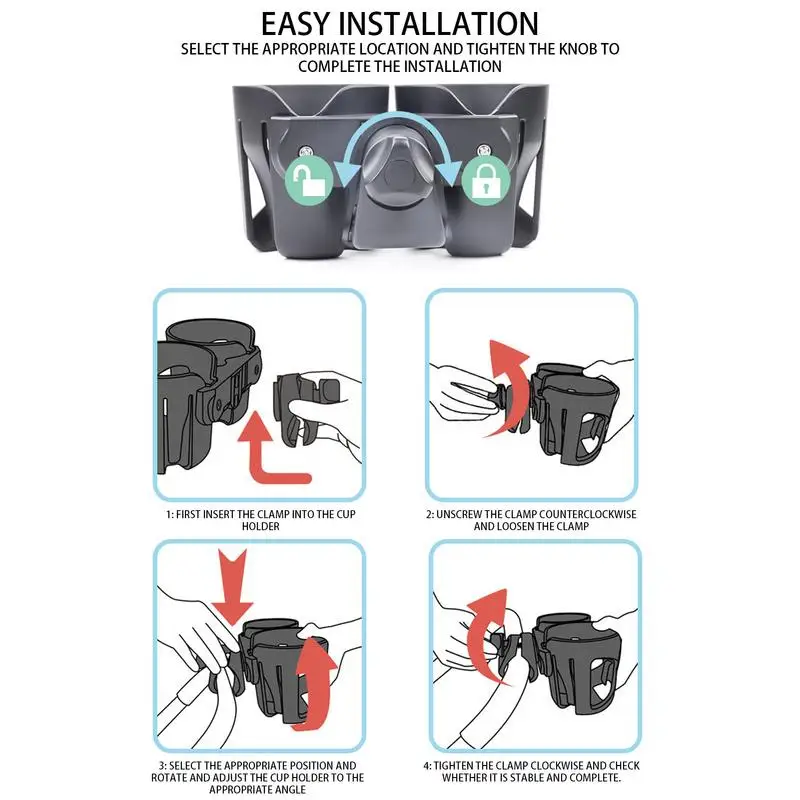 EASY INSTALLATION

SELECT THE APPROPRIATE LOCATION AND TIGHTEN THE KNOB TO COMPLETE THE INSTALLATION

1: FIRST INSERT THE CLAMP INTO THE CUP HOLDER

2: UNSCREW THE CLAMP COUNTERCLOCKWISE AND LOOSEN THE CLAMP

3: SELECT THE APPROPRIATE POSITION AND ROTATE AND ADJUST THE CUP HOLDER TO THE APPROPRIATE ANGLE

4: TIGHTEN THE CLAMP CLOCKWISE AND CHECK WHETHER IT IS STABLE AND COMPLETE.