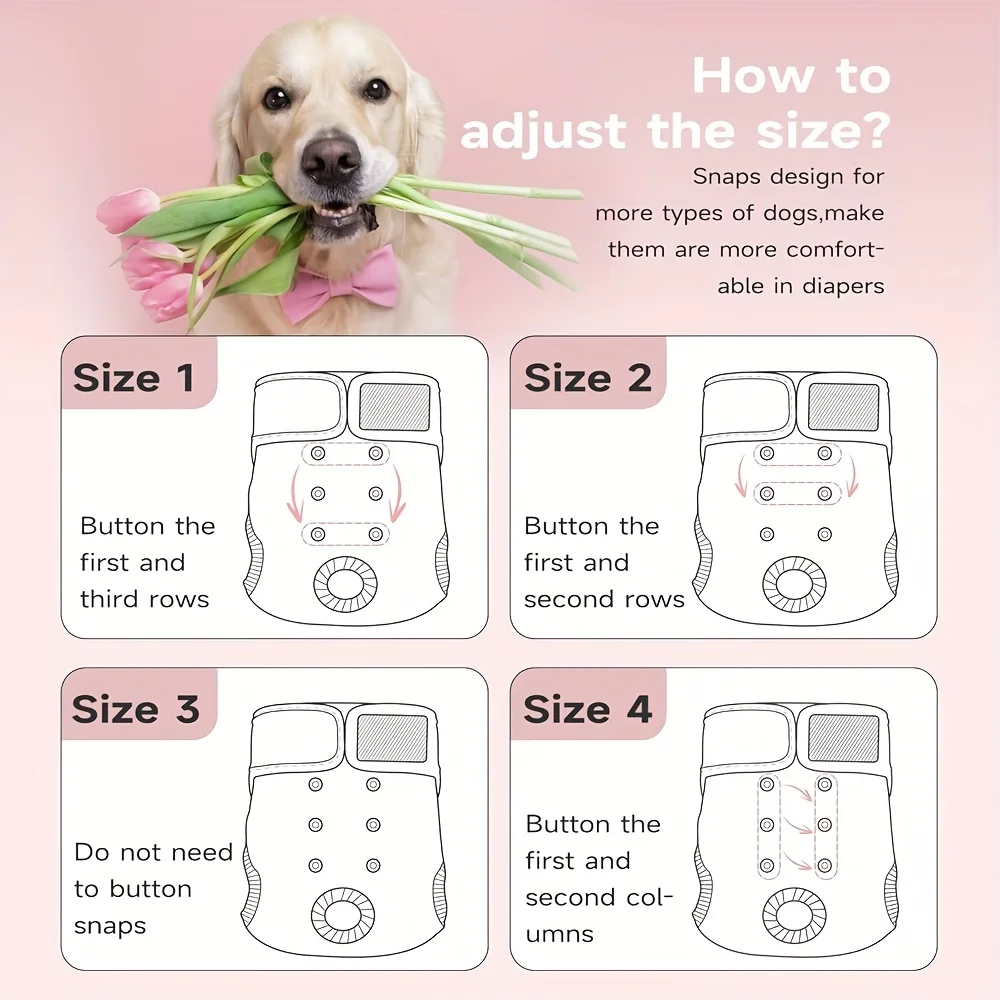 How to adjust the size?

Snaps design for more types of dogs,make them are more comfortable in diapers

Size 1

Button the first and third rows

Size 2

Button the first and second rows

Size 3

Do not need to button snaps

Size 4

Button the first and second columns