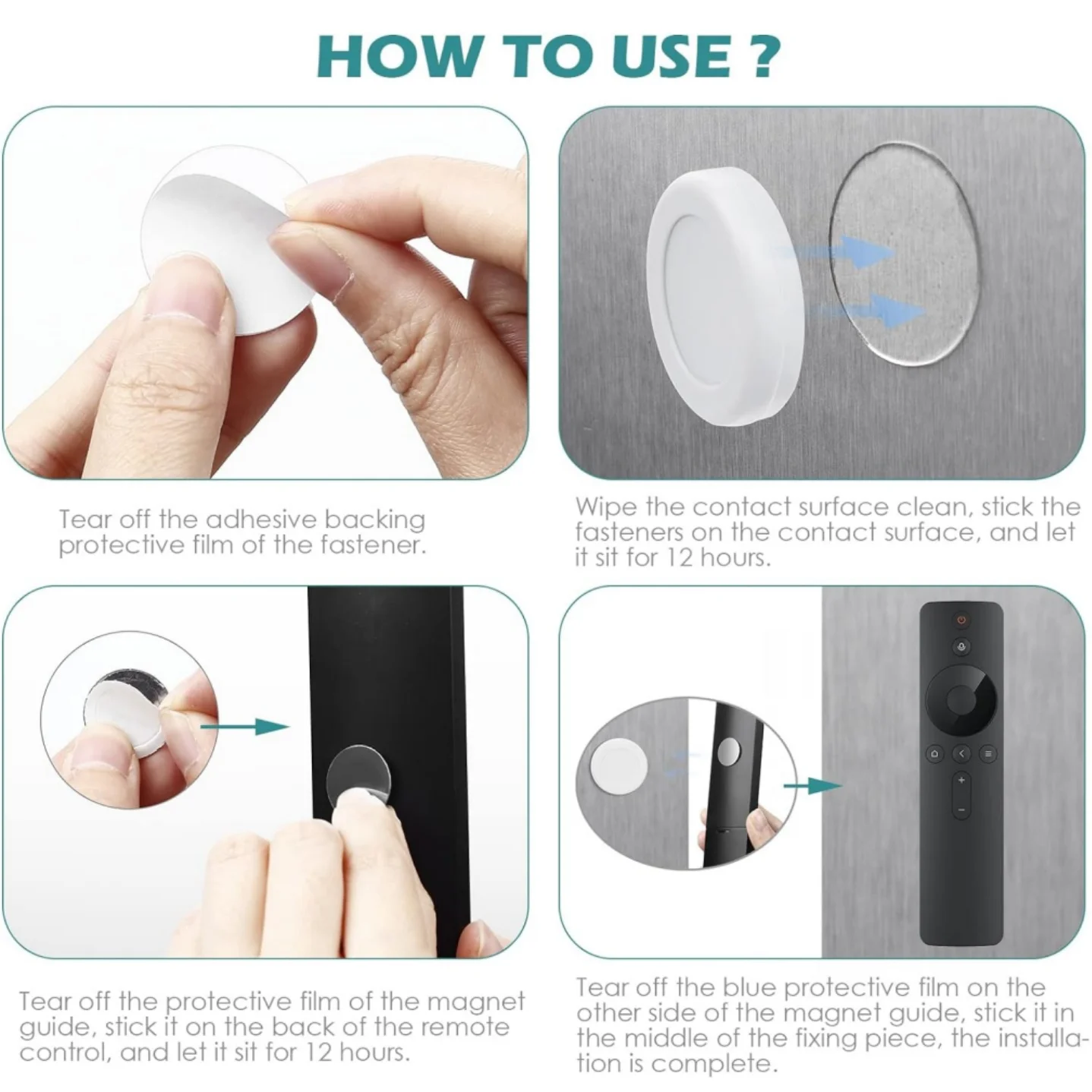 HOW TO USE ?

Tear off the adhesive backing protective film of the fastener.

Wipe the contact surface clean, stick the fasteners on the contact surface, and let it sit for 12 hours.

Tear off the protective film of the magnet guide, stick it on the back of the remote control, and let it sit for 12 hours.

Tear off the blue protective film on the other side of the magnet guide, stick it in the middle of the fixing piece, the installation is complete.