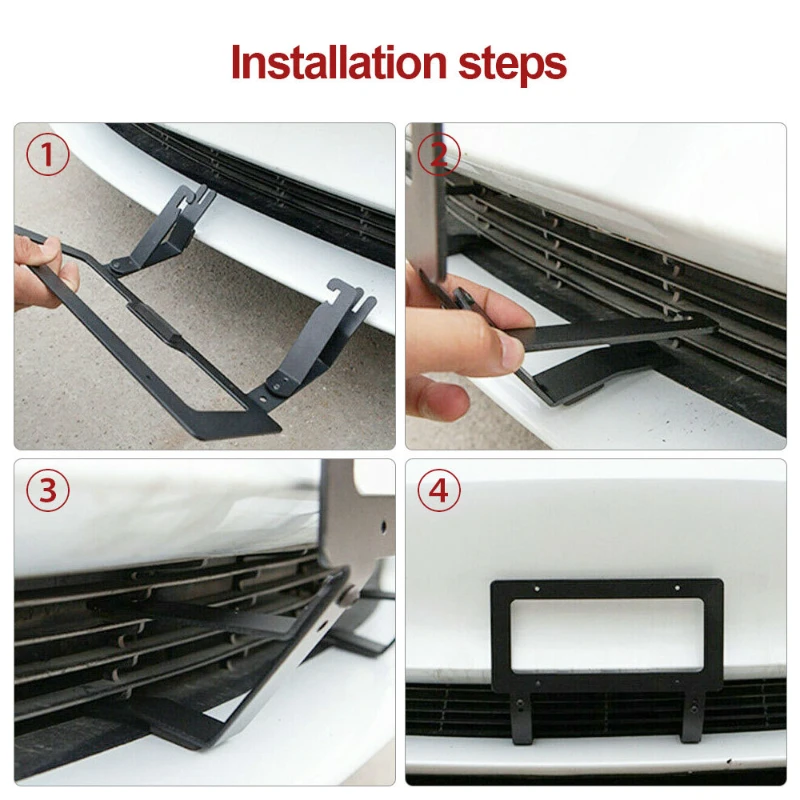 Installation steps

①

②

③

④