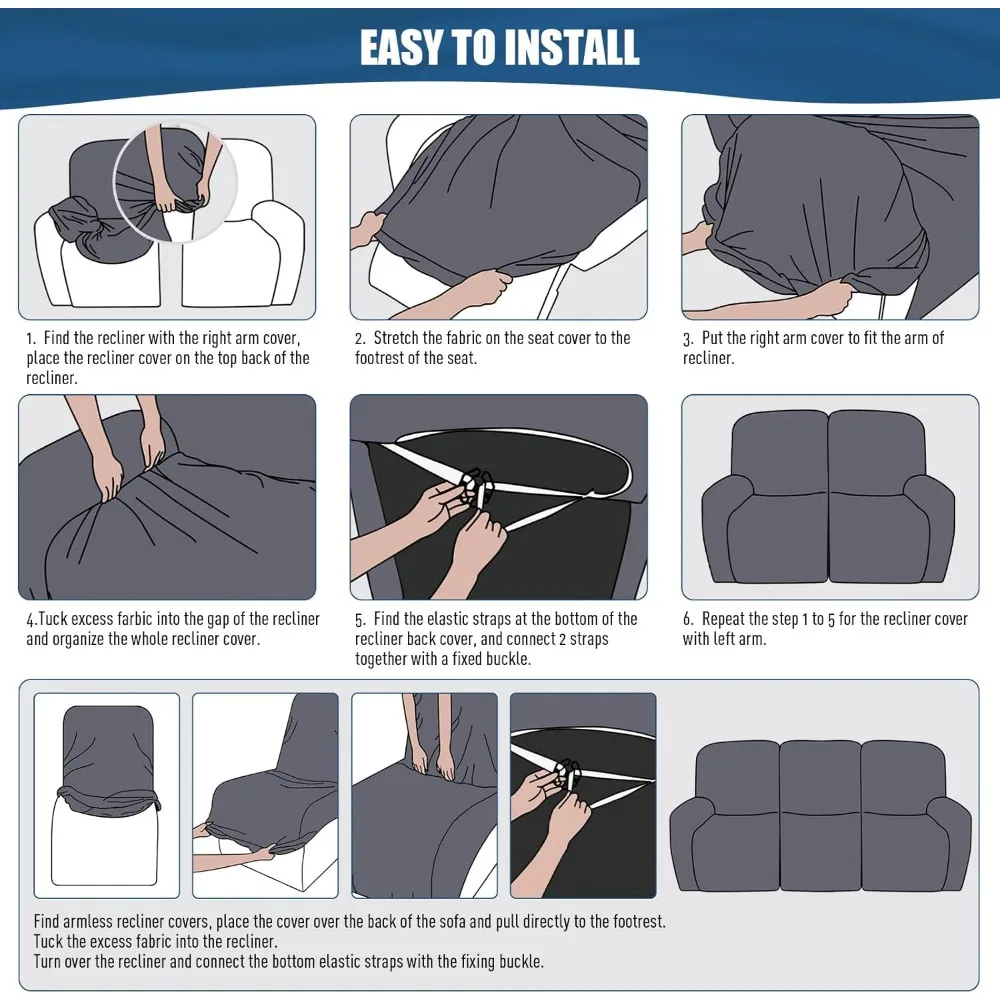 EASY TO INSTALL

1. Find the recliner with the right arm cover, place the recliner cover on the top back of the recliner.

2. Stretch the fabric on the seat cover to the footrest of the seat.

3. Put the right arm cover to fit the arm of recliner.

4.Tuck excess farbic into the gap of the recliner and organize the whole recliner cover.

5. Find the elastic straps at the bottom of the recliner back cover, and connect 2 straps together with a fixed buckle.

6. Repeat the step 1 to 5 for the recliner cover with left arm.

Find armless recliner covers, place the cover over the back of the sofa and pull directly to the footrest.
Tuck the excess fabric into the recliner.
Turn over the recliner and connect the bottom elastic straps with the fixing buckle.