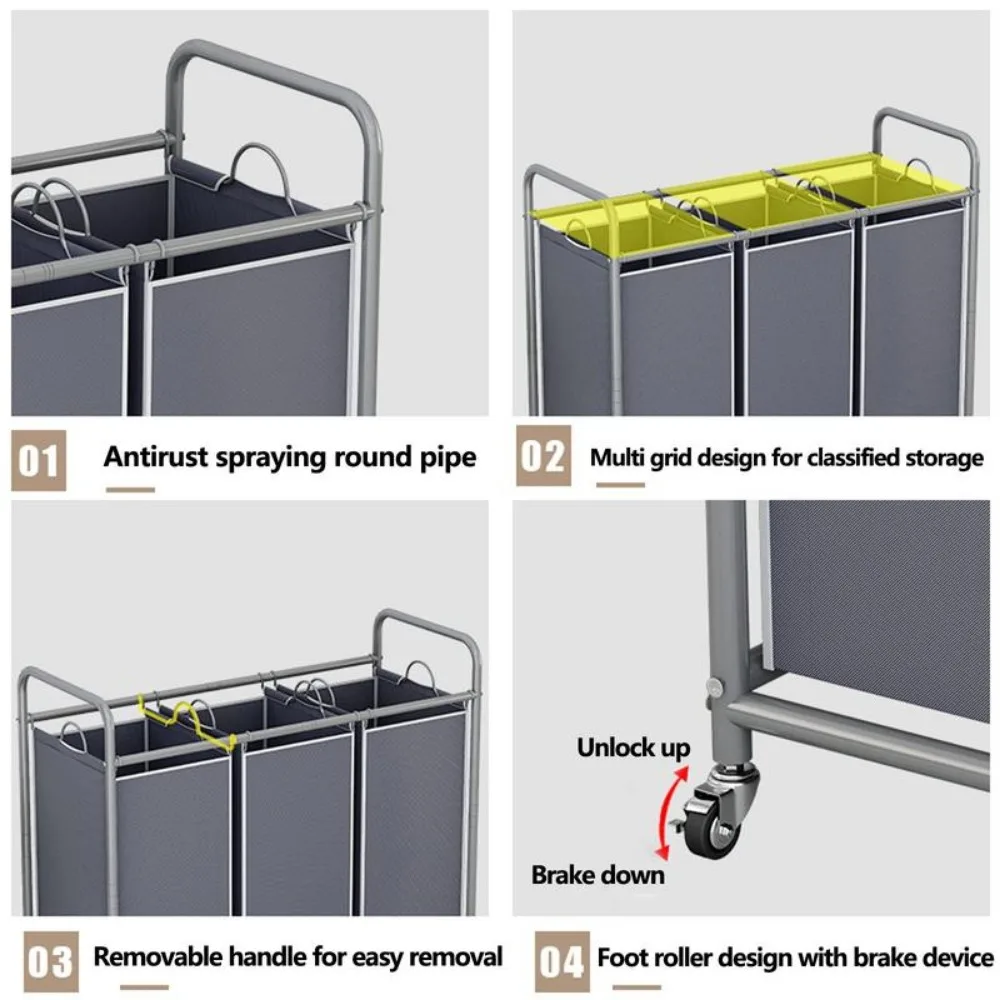 01 Antirust spraying round pipe

02 Multi grid design for classified storage

Unlock up

Brake down

03 Removable handle for easy removal

04 Foot roller design with brake device