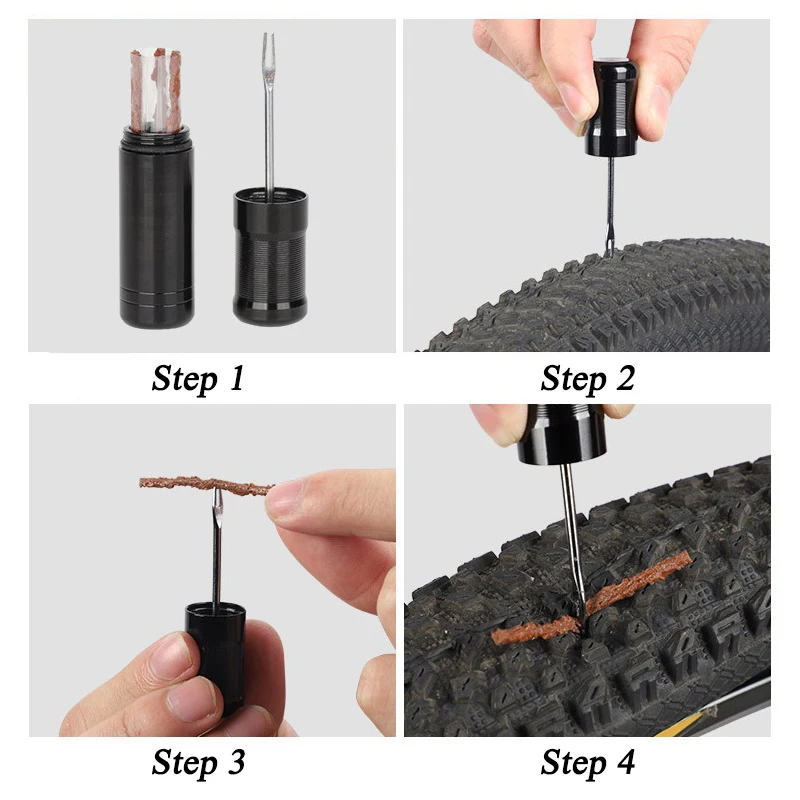 Step 1

Step 2

Step 3

Step 4