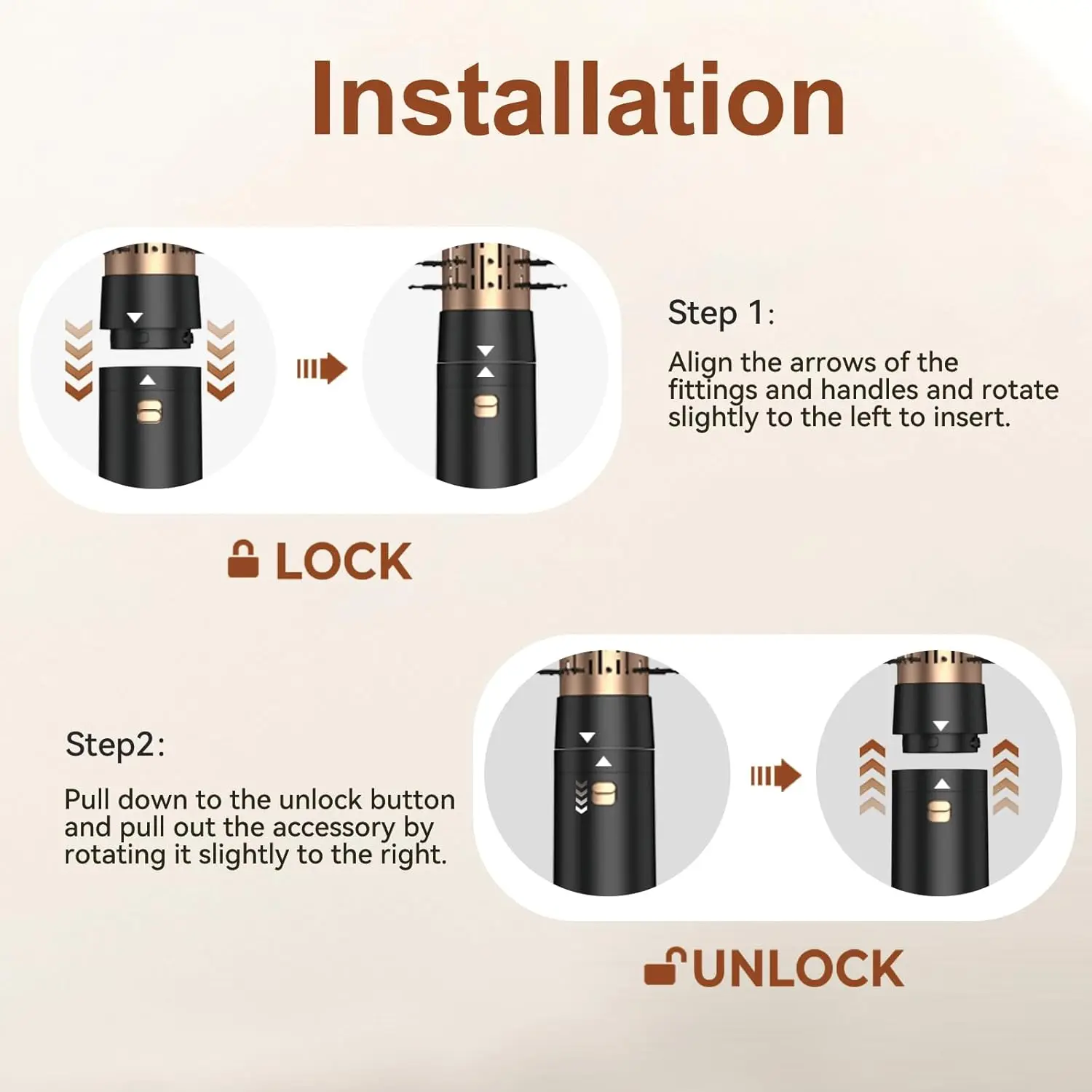 Installation

Step 1:

Align the arrows of the fittings and handles and rotate slightly to the left to insert.

LOCK

Step2:

Pull down to the unlock button and pull out the accessory by rotating it slightly to the right.

UNLOCK