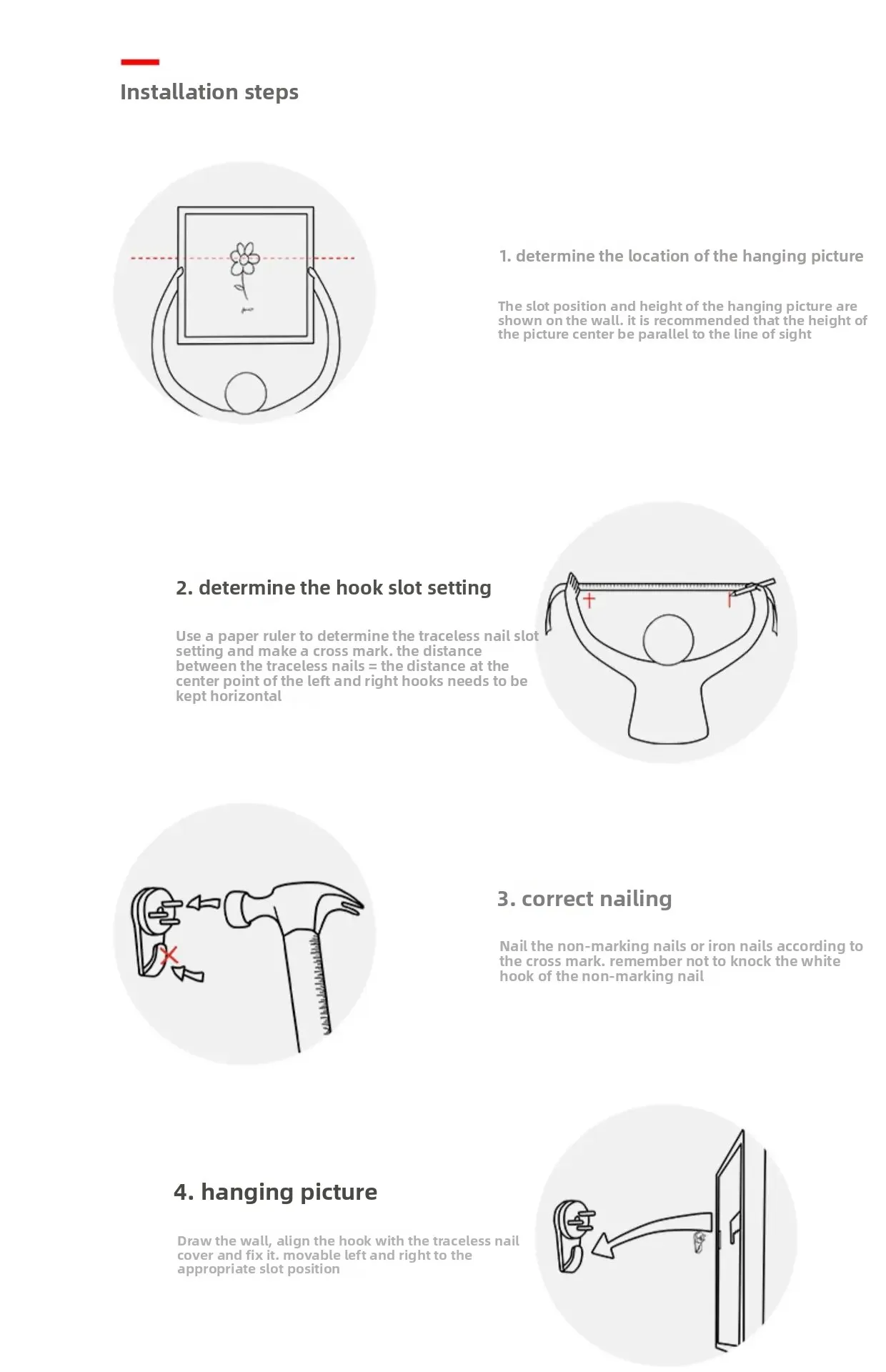 Installation steps

1. determine the location of the hanging picture

The slot position and height of the hanging picture are shown on the wall. it is recommended that the height of the picture center be parallel to the line of sight

2. determine the hook slot setting

Use a paper ruler to determine the traceless nail slot setting and make a cross mark. the distance between the traceless nails = the distance at the center point of the left and right hooks needs to be kept horizontal

3. correct nailing

Nail the non-marking nails or iron nails according to the cross mark. remember not to knock the white hook of the non-marking nail

4. hanging picture

Draw the wall, align the hook with the traceless nail cover and fix it. movable left and right to the appropriate slot position