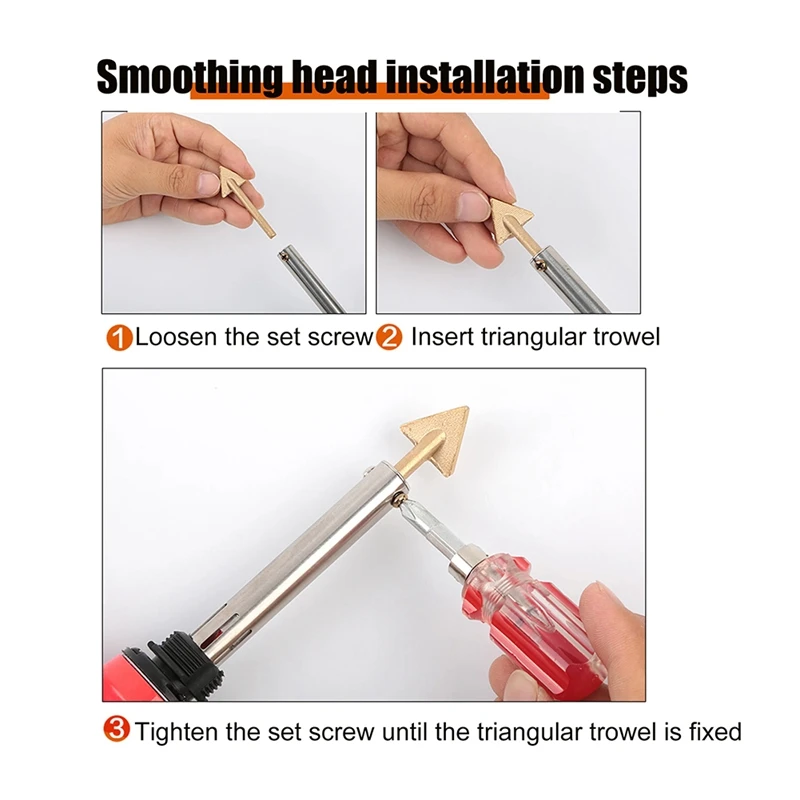 Smoothing head installation steps

1 Loosen the set screw 2 Insert triangular trowel

3 Tighten the set screw until the triangular trowel is fixed