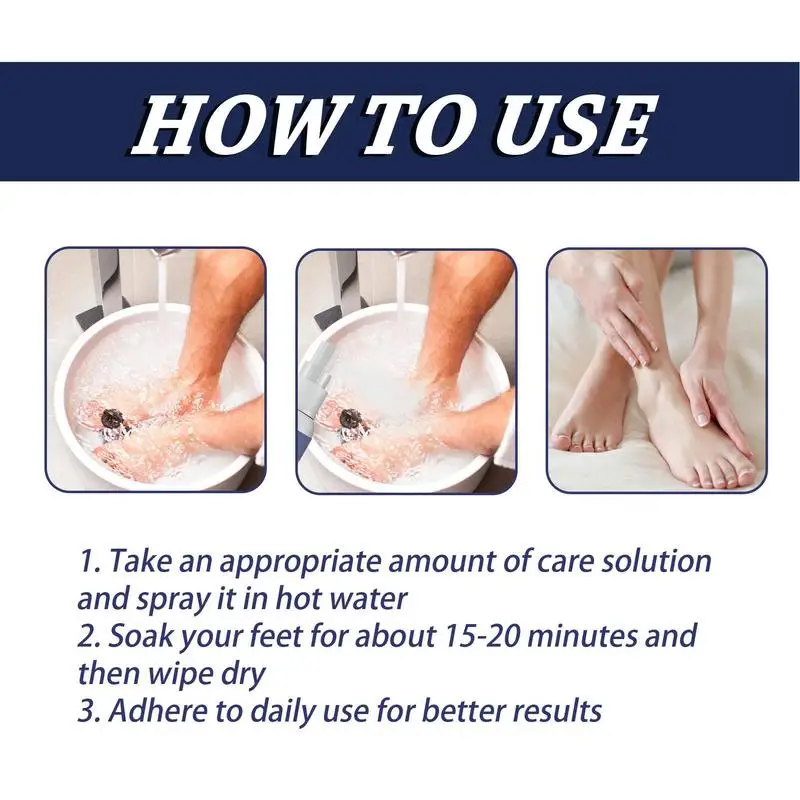 HOW TO USE

1. Take an appropriate amount of care solution and spray it in hot water
2. Soak your feet for about 15-20 minutes and then wipe dry
3. Adhere to daily use for better results