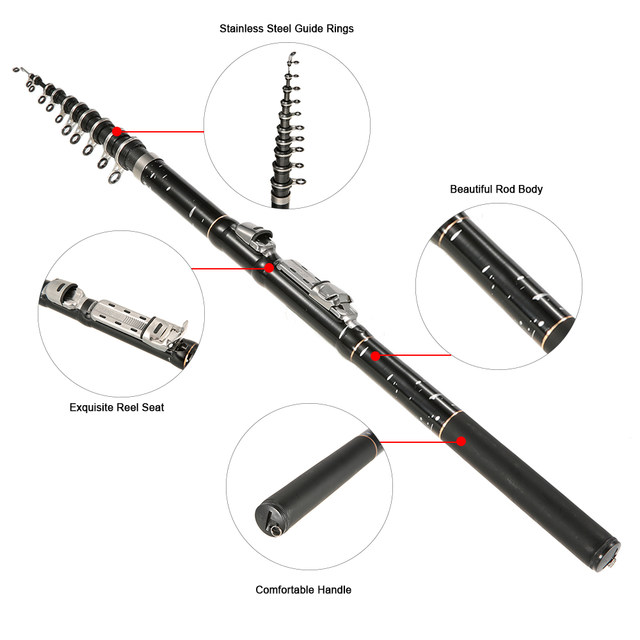 Stainless Steel Guide Rings

Beautiful Rod Body

Exquisite Reel Seat

Comfortable Handle