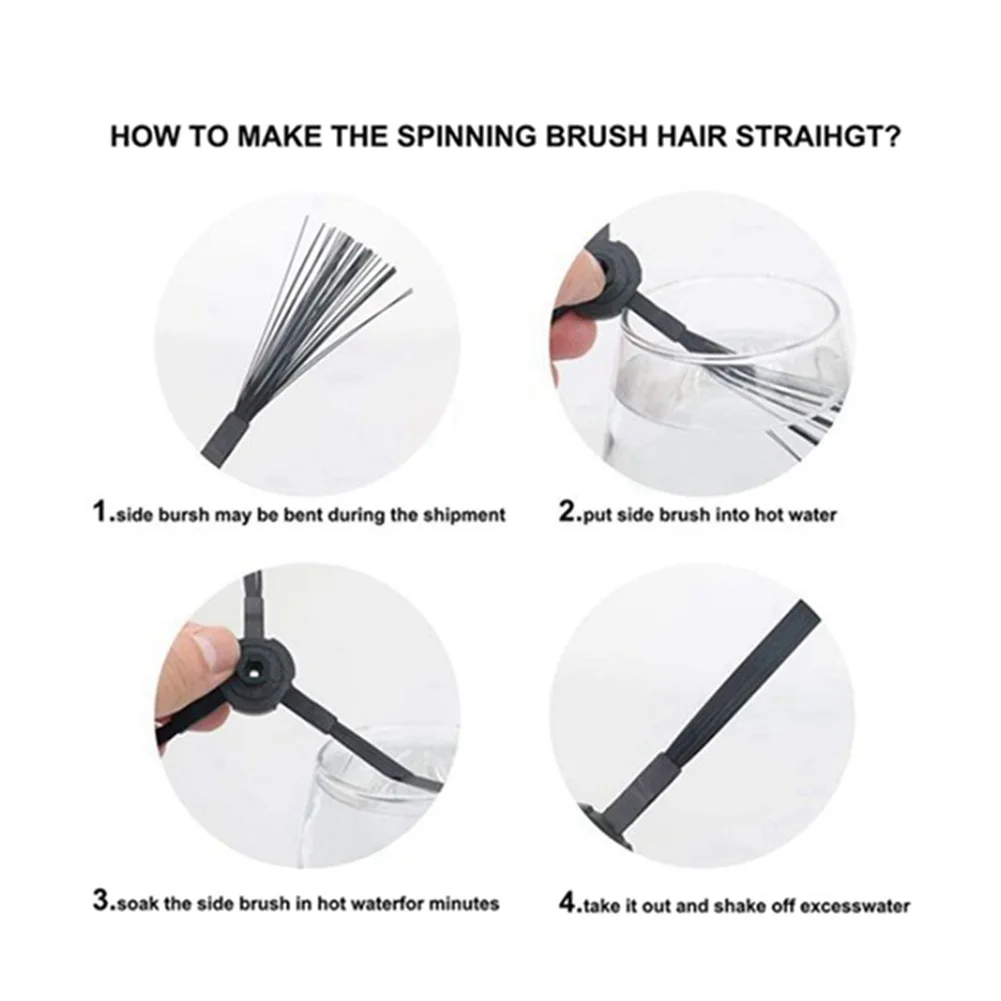 HOW TO MAKE THE SPINNING BRUSH HAIR STRAIHGT?

1.side bursh may be bent during the shipment

2.put side brush into hot water

3.soak the side brush in hot waterfor minutes

4.take it out and shake off excesswater