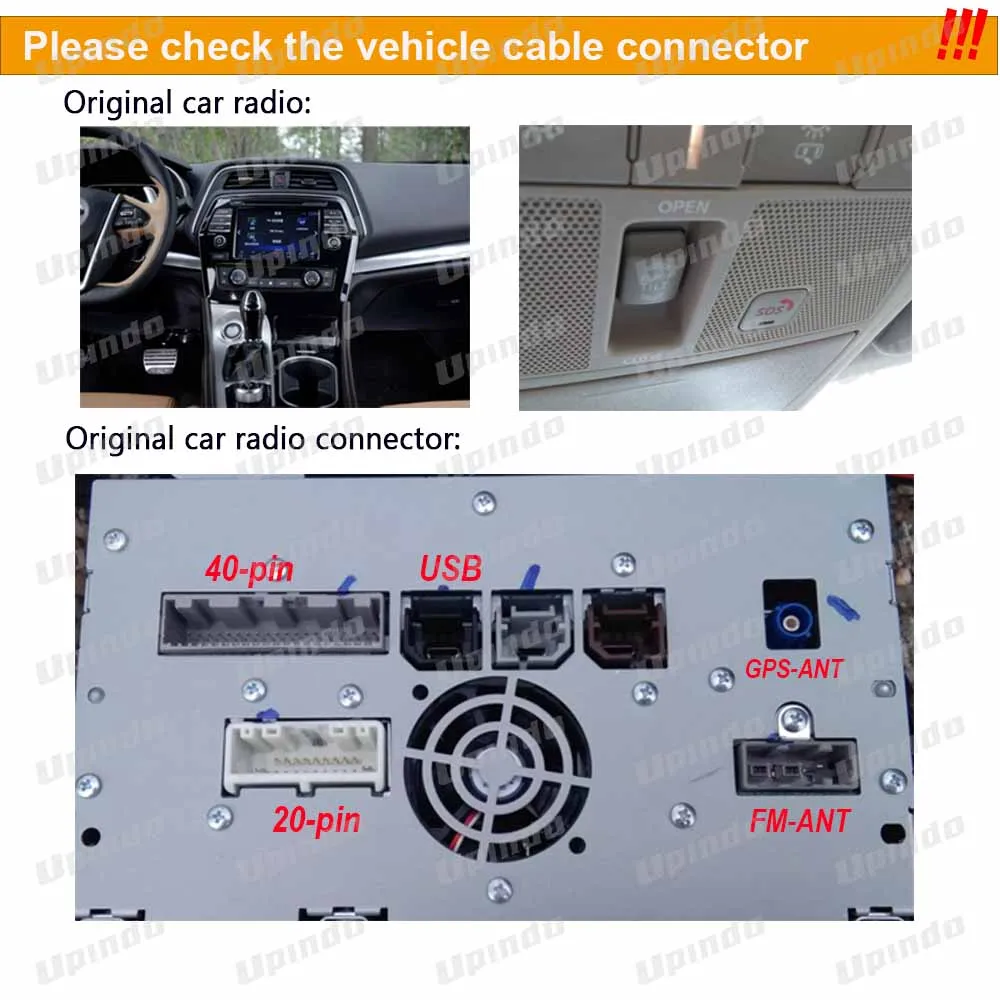 Please check the vehicle cable connector !!!

Original car radio:

OPEN

SOS

Original car radio connector:

40-pin

USB

GPS-ANT

20-pin

FM-ANT

Upindo